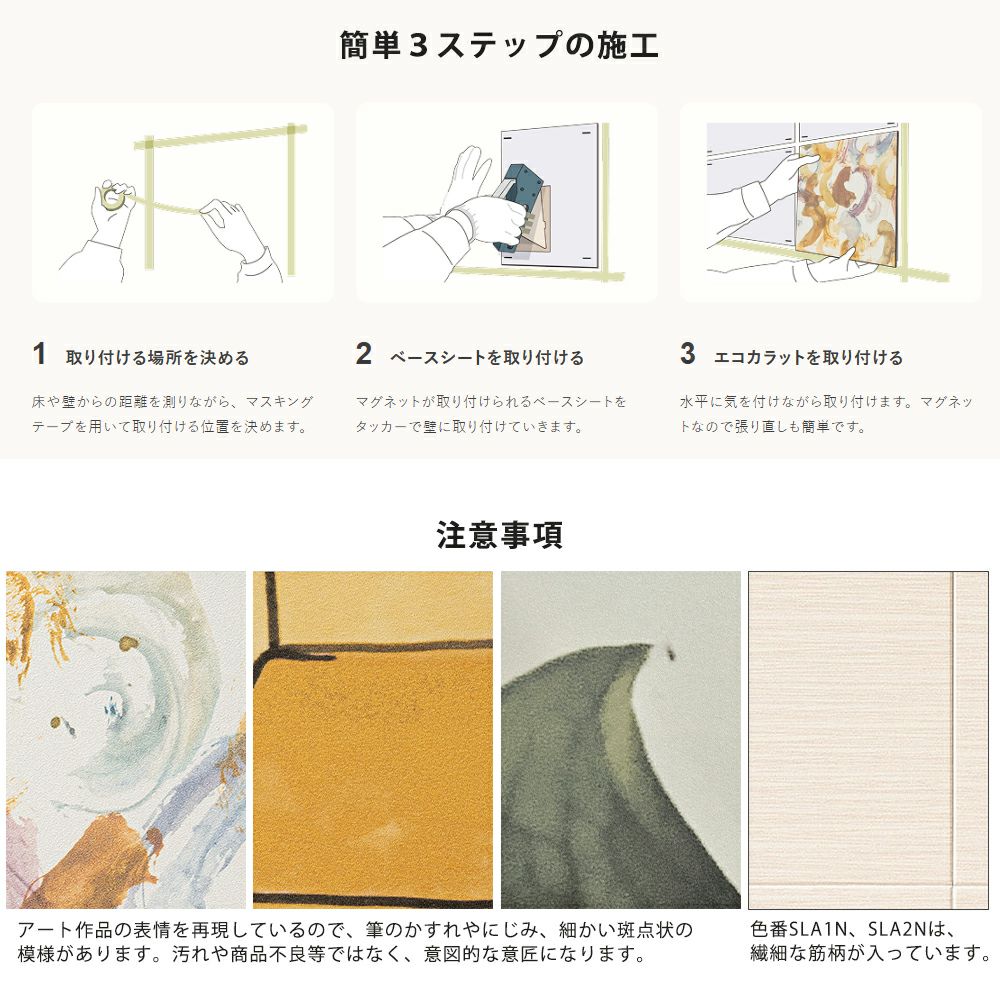 簡単３ステップの施工

1 取り付ける場所を決める

床や壁からの距離を測りながら、マスキングテープを用いて取り付ける位置を決めます。

2 ベースシートを取り付ける

マグネットが取り付けられるベースシートをタッカーで壁に取り付けていきます。

3 エコカラットを取り付ける

水平に気を付けながら取り付けます。マグネットなので張り直しも簡単です。

注意事項

アート作品の表情を再現しているので、筆のかすれやにじみ、細かい斑点状の模様があります。汚れや商品不良等ではなく、意図的な意匠になります。

色番SLA1N、SLA2Nは、繊細な筋柄が入っています。