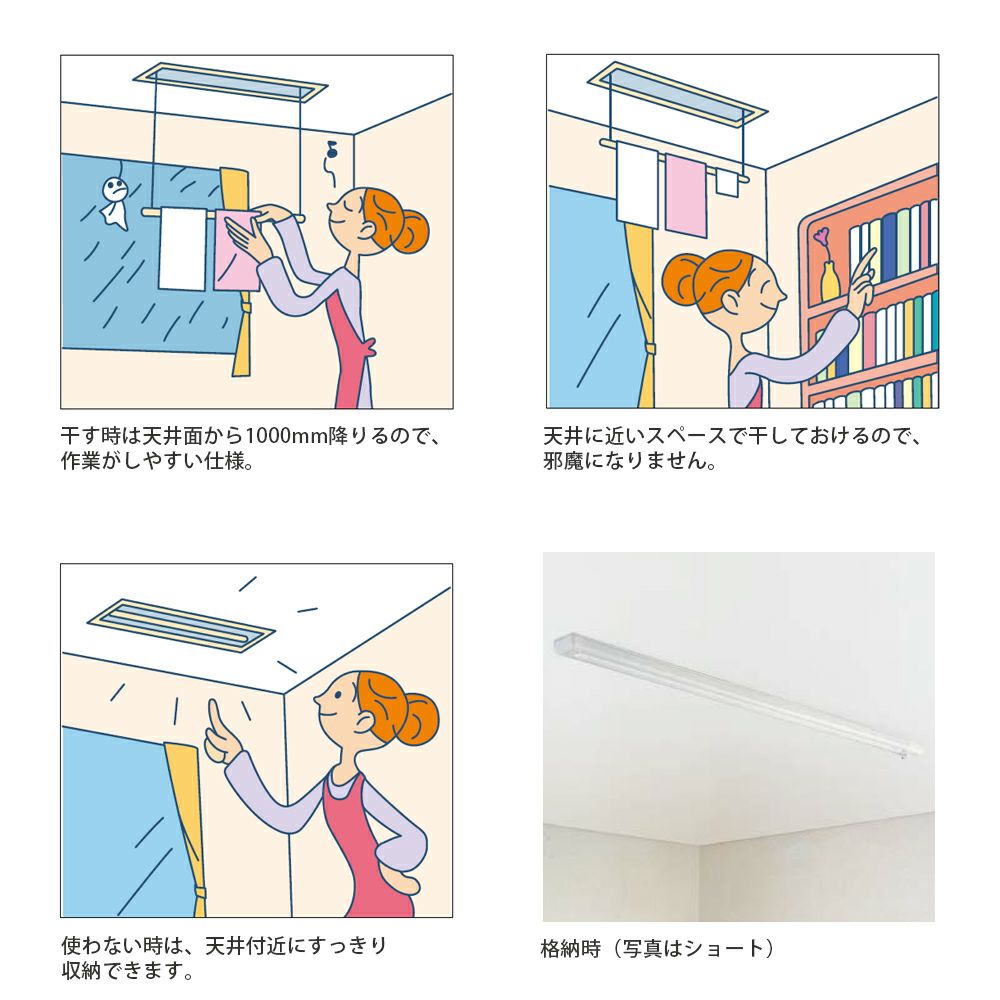 干す時は天井面から1000mm降りるので、作業がしやすい仕様。

天井に近いスペースで干しておけるので、邪魔になりません。

使わない時は、天井付近にすっきり収納できます。

格納時（写真はショート）