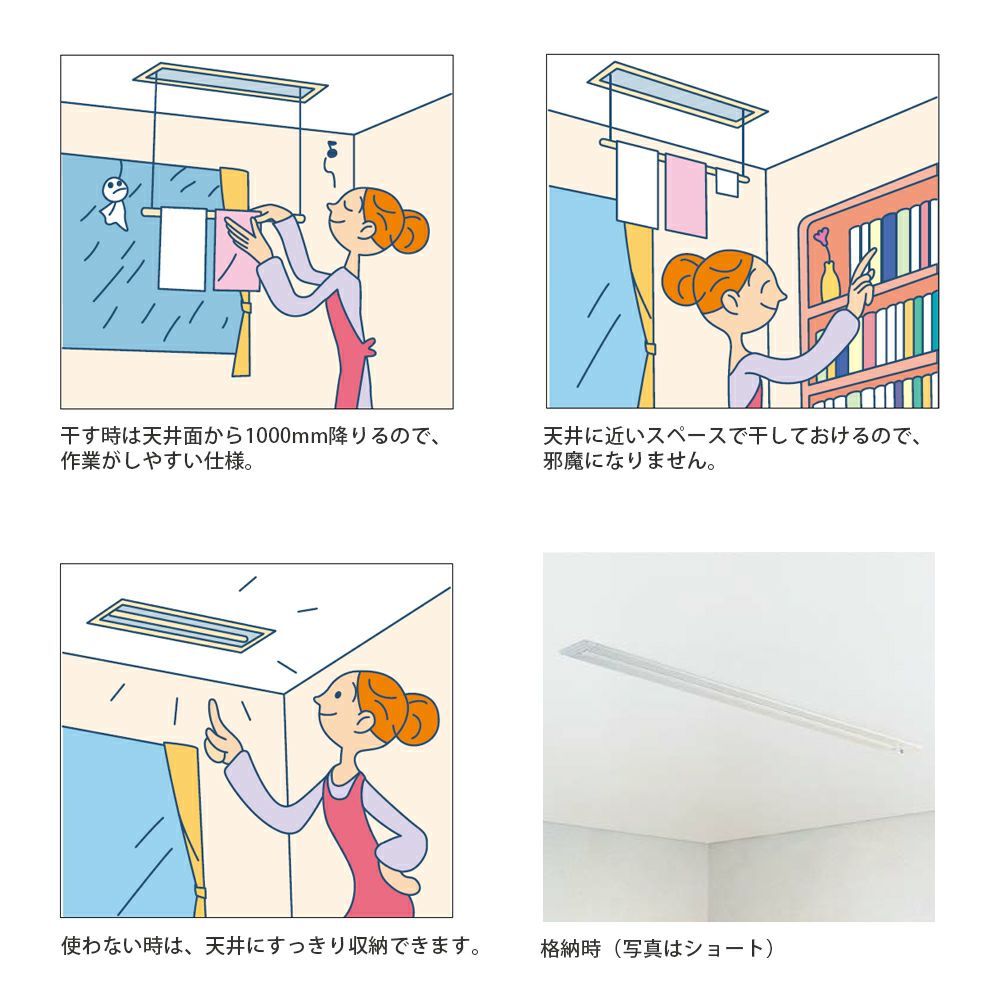 干す時は天井面から1000mm降りるので、作業がしやすい仕様。

天井に近いスペースで干しておけるので、邪魔になりません。

使わない時は、天井にすっきり収納できます。

格納時（写真はショート）