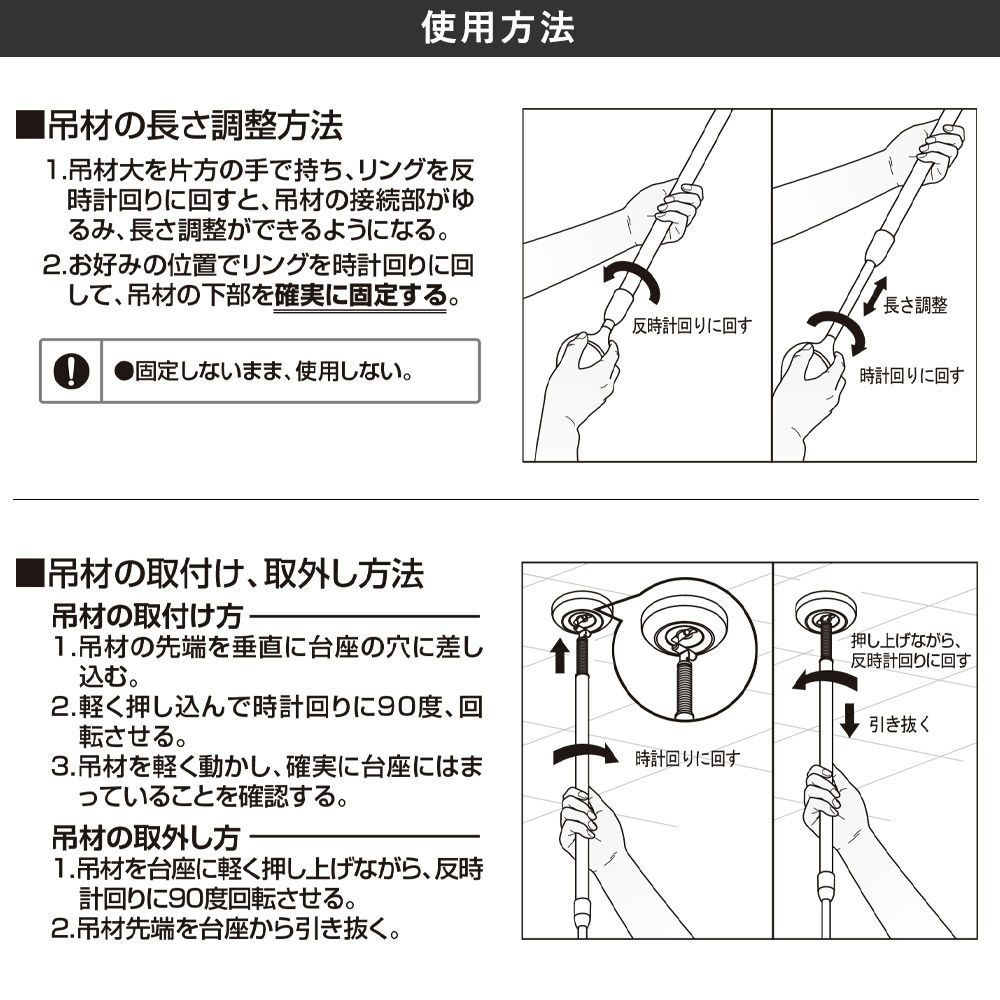 使用方法

■吊材の長さ調整方法

1.吊材大を片方の手で持ち、リングを反時計回りに回すと、吊材の接続部がゆるみ、長さ調整ができるようになる。

2.お好みの位置でリングを時計回りに回して、吊材の下部を確実に固定する。

●固定しないまま、使用しない。

反時計回りに回す

長さ調整

時計回りに回す

■吊材の取付け、取外し方法

吊材の取付け方

1.吊材の先端を垂直に台座の穴に差し込む。

2.軽く押し込んで時計回りに90度、回転させる。

3.吊材を軽く動かし、確実に台座にはまっていることを確認する。

吊材の取外し方

1.吊材を台座に軽く押し上げながら、反時計回りに90度回転させる。

2.吊材先端を台座から引き抜く。

時計回りに回す

押し上げながら、反時計回りに回す

引き抜く