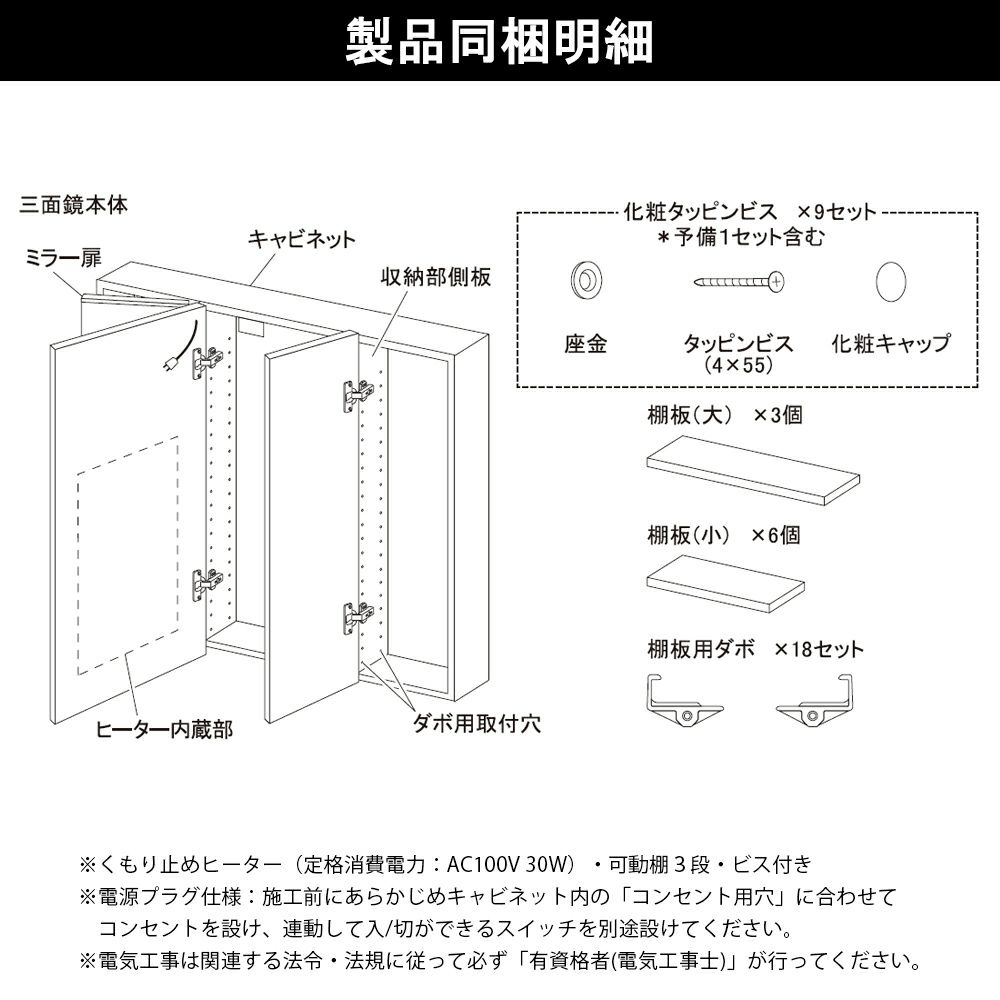 製品同梱明細

三面鏡本体

ミラー扉

キャビネット

収納部側板

ヒーター内蔵部

ダボ用取付穴

化粧タッピンビス ×9セット
＊予備1セット含む

座金

タッピンビス
(4×55)

化粧キャップ

棚板(大) ×3個

棚板(小) ×6個

棚板用ダボ ×18セット

※くもり止めヒーター（定格消費電力：AC100V 30W）・可動棚３段・ビス付き
※電源プラグ仕様：施工前にあらかじめキャビネット内の「コンセント用穴」に合わせてコンセントを設け、連動して入/切ができるスイッチを別途設けてください。
※電気工事は関連する法令・法規に従って必ず「有資格者(電気工事士)」が行ってください。