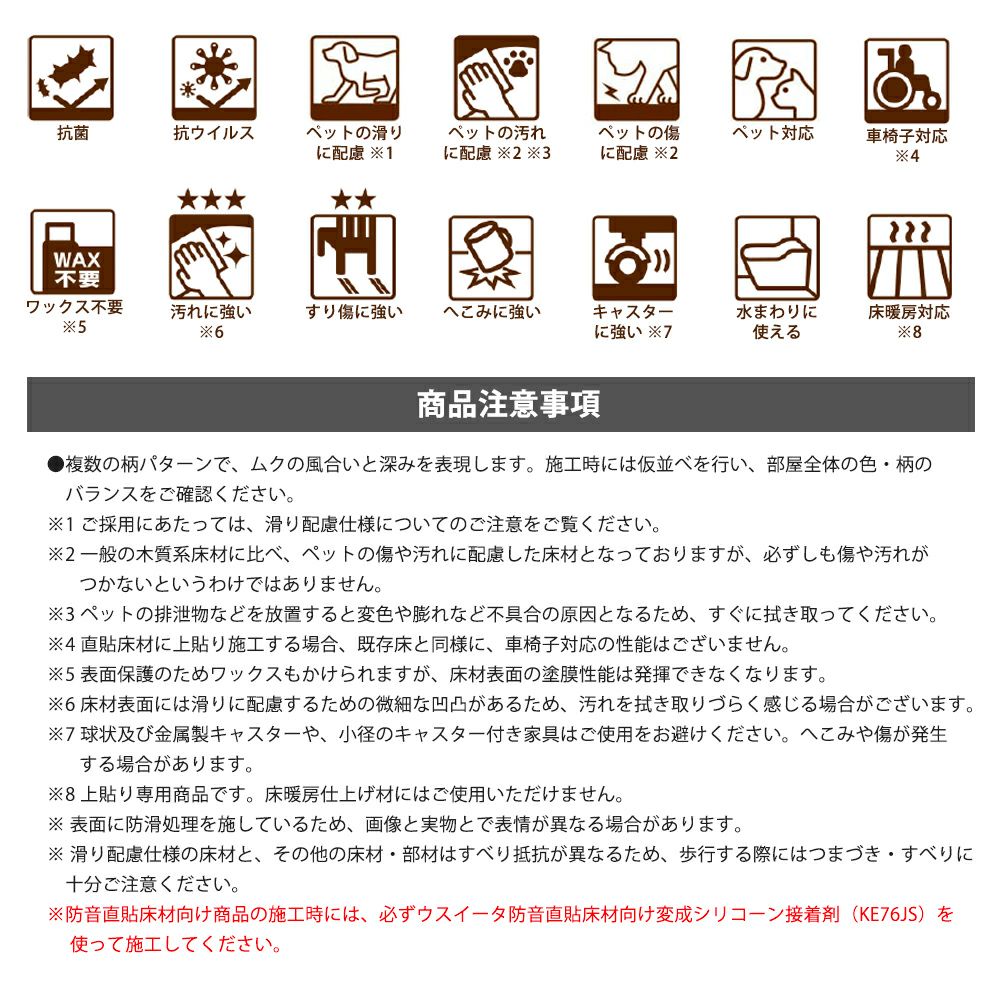 抗菌

抗ウイルス

ペットの滑りに配慮 ※1

ペットの汚れに配慮 ※2 ※3

ペットの傷に配慮 ※2

ペット対応

車椅子対応 ※4

WAX 不要

ワックス不要 ※5

★★★

汚れに強い ※6

★★

すり傷に強い

へこみに強い

キャスターに強い ※7

水まわりに使える

床暖房対応 ※8

商品注意事項

●複数の柄パターンで、ムクの風合いと深みを表現します。施工時には仮並べを行い、部屋全体の色・柄のバランスをご確認ください。
※1 ご採用にあたっては、滑り配慮仕様についてのご注意をご覧ください。
※2 一般の木質系床材に比べ、ペットの傷や汚れに配慮した床材となっておりますが、必ずしも傷や汚れがつかないというわけではありません。
※3 ペットの排泄物などを放置すると変色や膨れなど不具合の原因となるため、すぐに拭き取ってください。
※4 直貼床材に上貼り施工する場合、既存床と同様に、車椅子対応の性能はございません。
※5 表面保護のためワックスもかけられますが、床材表面の塗膜性能は発揮できなくなります。
※6 床材表面には滑りに配慮するための微細な凹凸があるため、汚れを拭き取りづらく感じる場合がございます。
※7 球状及び金属製キャスターや、小径のキャスター付き家具はご使用をお避けください。へこみや傷が発生する場合があります。
※8 上貼り専用商品です。床暖房仕上げ材にはご使用いただけません。
※ 表面に防滑処理を施しているため、画像と実物とで表情が異なる場合があります。
※ 滑り配慮仕様の床材と、その他の床材・部材はすべり抵抗が異なるため、歩行する際にはつまづき・すべりに十分ご注意ください。
※防音直貼床材向け商品の施工時には、必ずウスイータ防音直貼床材向け変成シリコーン接着剤（KE76JS）を使って施工してください。