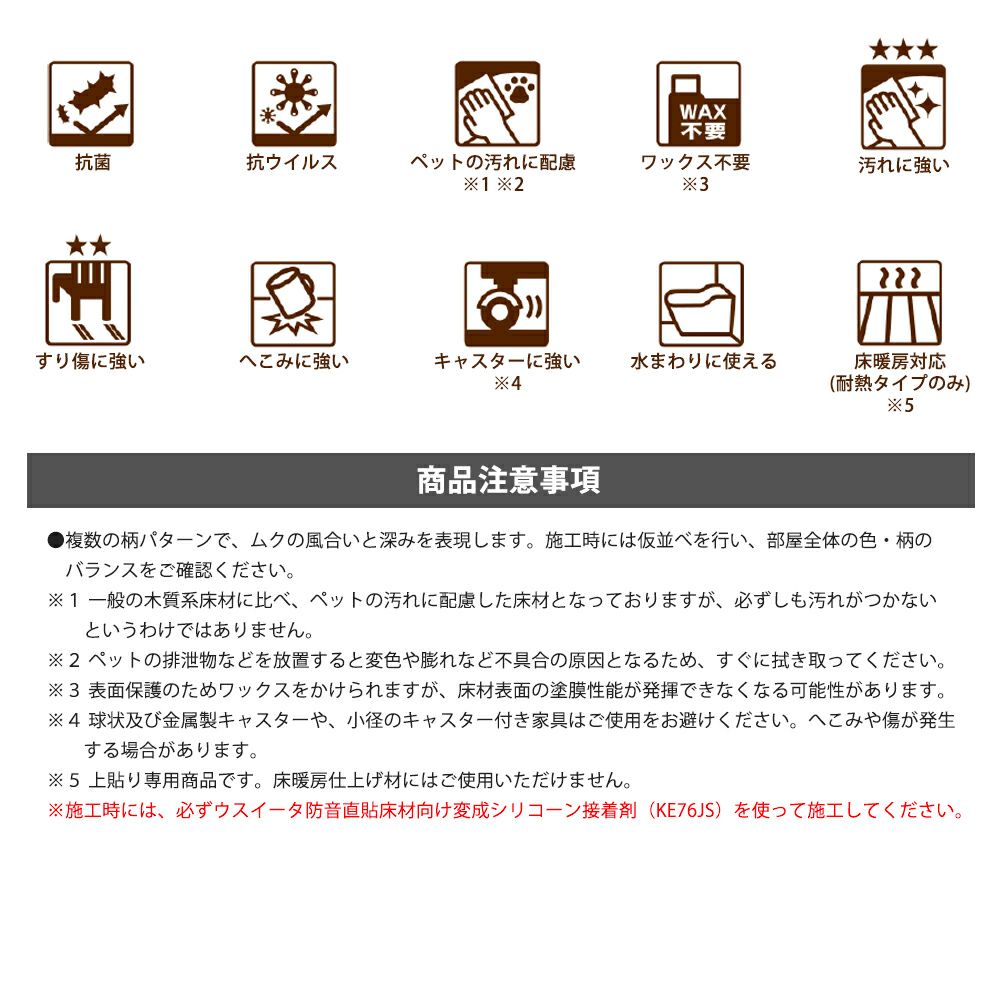 抗菌

抗ウイルス

ペットの汚れに配慮
※1 ※2

WAX
不要
ワックス不要
※3

★★★
汚れに強い

★★
すり傷に強い

へこみに強い

キャスターに強い
※4

水まわりに使える

床暖房対応
(耐熱タイプのみ)
※5

商品注意事項

●複数の柄パターンで、ムクの風合いと深みを表現します。施工時には仮並べを行い、部屋全体の色・柄のバランスをご確認ください。

※1 一般の木質系床材に比べ、ペットの汚れに配慮した床材となっておりますが、必ずしも汚れがつかないというわけではありません。

※2 ペットの排泄物などを放置すると変色や膨れなど不具合の原因となるため、すぐに拭き取ってください。

※3 表面保護のためワックスをかけられますが、床材表面の塗膜性能が発揮できなくなる可能性があります。

※4 球状及び金属製キャスターや、小径のキャスター付き家具はご使用をお避けください。へこみや傷が発生する場合があります。

※5 上貼り専用商品です。床暖房仕上げ材にはご使用いただけません。

※施工時には、必ずウスイータ防音直貼床材向け変成シリコーン接着剤（KE76JS）を使って施工してください。