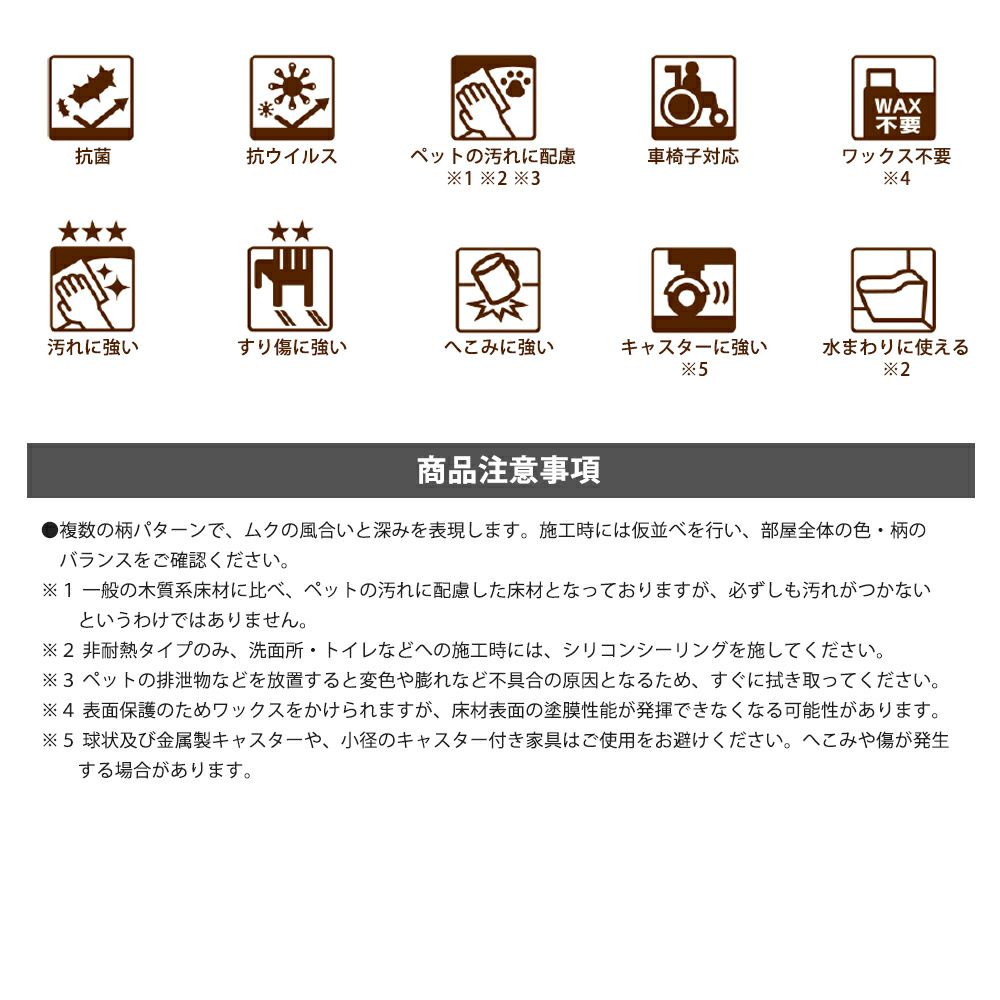 抗菌

抗ウイルス

ペットの汚れに配慮
※1 ※2 ※3

車椅子対応

WAX
不要
ワックス不要
※4

★★★
汚れに強い

★★
すり傷に強い

へこみに強い

キャスターに強い
※5

水まわりに使える
※2

商品注意事項

●複数の柄パターンで、ムクの風合いと深みを表現します。施工時には仮並べを行い、部屋全体の色・柄のバランスをご確認ください。
※１ 一般の木質系床材に比べ、ペットの汚れに配慮した床材となっておりますが、必ずしも汚れがつかないというわけではありません。
※２ 非耐熱タイプのみ、洗面所・トイレなどへの施工時には、シリコンシーリングを施してください。
※３ ペットの排泄物などを放置すると変色や膨れなど不具合の原因となるため、すぐに拭き取ってください。
※４ 表面保護のためワックスをかけられますが、床材表面の塗膜性能が発揮できなくなる可能性があります。
※５ 球状及び金属製キャスターや、小径のキャスター付き家具はご使用をお避けください。へこみや傷が発生する場合があります。