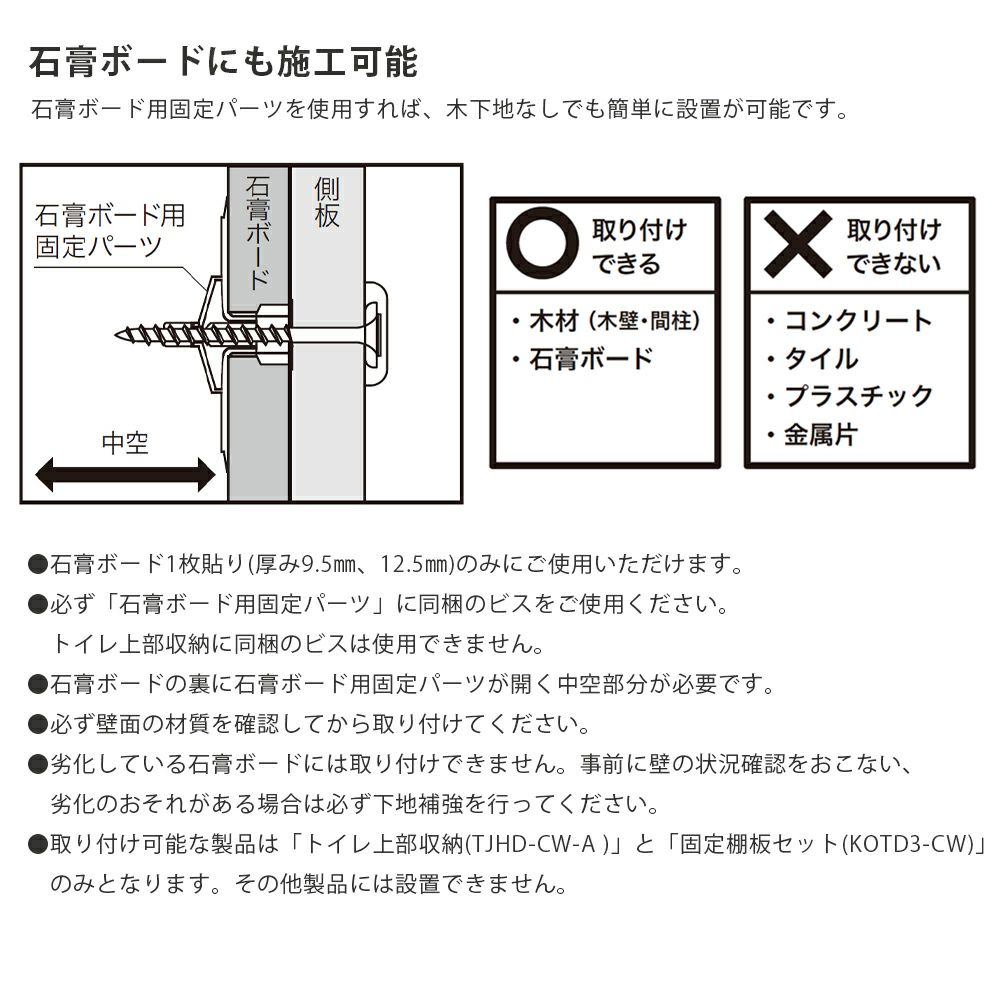 石膏ボードにも施工可能
石膏ボード用固定パーツを使用すれば、木下地なしでも簡単に設置が可能です。

石膏ボード用固定パーツ
石膏ボード
側板
中空

取り付けできる
・木材（木壁・間柱）
・石膏ボード

取り付けできない
・コンクリート
・タイル
・プラスチック
・金属片

●石膏ボード1枚貼り(厚み9.5㎜、12.5㎜)のみにご使用いただけます。
●必ず「石膏ボード用固定パーツ」に同梱のビスをご使用ください。
トイレ上部収納に同梱のビスは使用できません。
●石膏ボードの裏に石膏ボード用固定パーツが開く中空部分が必要です。
●必ず壁面の材質を確認してから取り付けてください。
●劣化している石膏ボードには取り付けできません。事前に壁の状況確認をおこない、劣化のおそれがある場合は必ず下地補強を行ってください。
●取り付け可能な製品は「トイレ上部収納(TJHD-CW-A )」と「固定棚板セット(KOTD3-CW)」のみとなります。その他製品には設置できません。