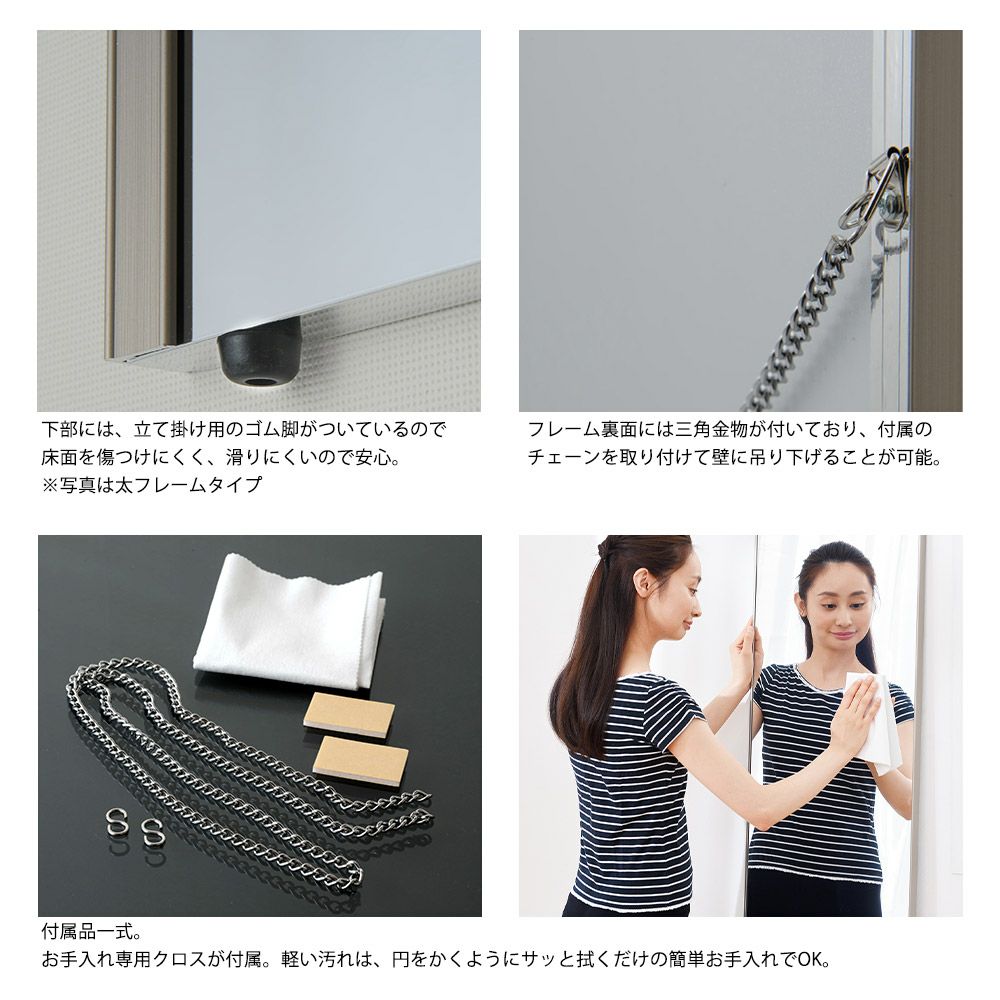 下部には、立て掛け用のゴム脚がついているので床面を傷つけにくく、滑りにくいので安心。
※写真は太フレームタイプ

フレーム裏面には三角金物が付いており、付属のチェーンを取り付けて壁に吊り下げることが可能。

付属品一式。
お手入れ専用クロスが付属。軽い汚れは、円をかくようにサッと拭くだけの簡単お手入れでOK。