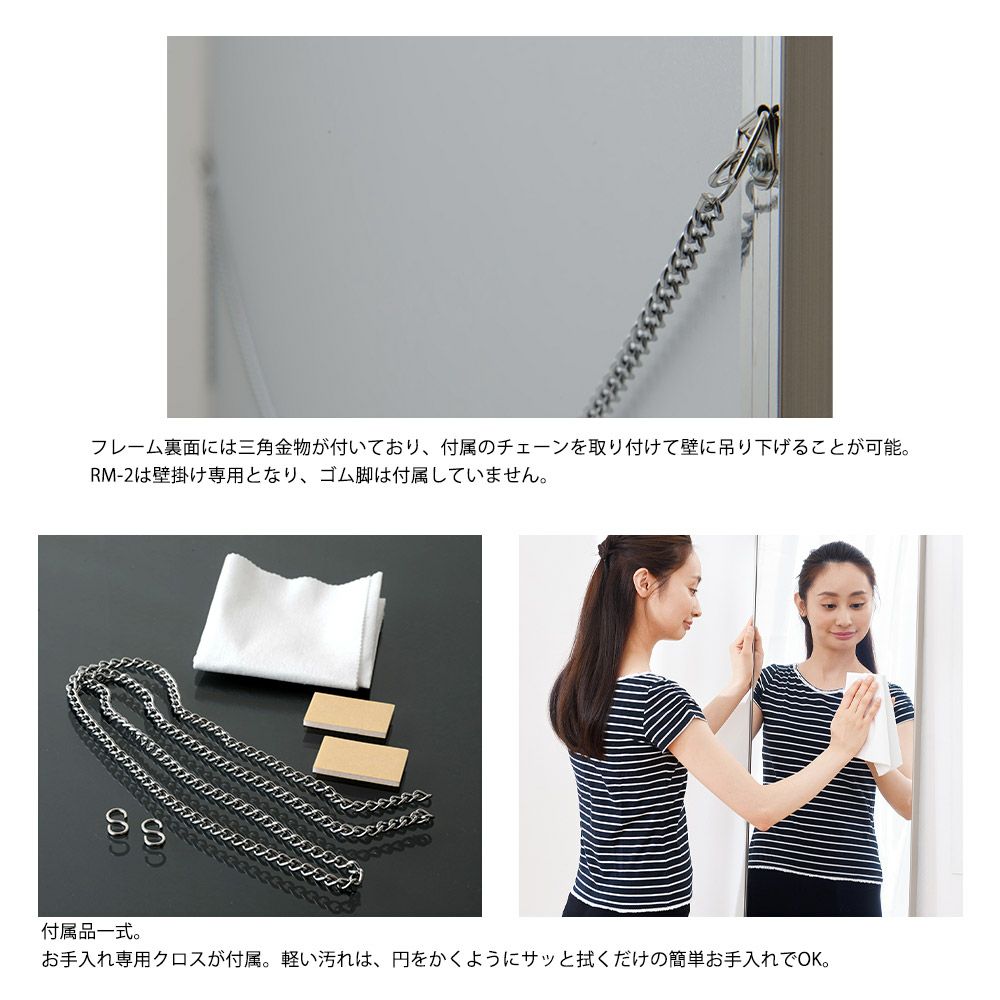 フレーム裏面には三角金物が付いており、付属のチェーンを取り付けて壁に吊り下げることが可能。
RM-2は壁掛け専用となり、ゴム脚は付属していません。

付属品一式。
お手入れ専用クロスが付属。軽い汚れは、円をかくようにサッと拭くだけの簡単お手入れでOK。