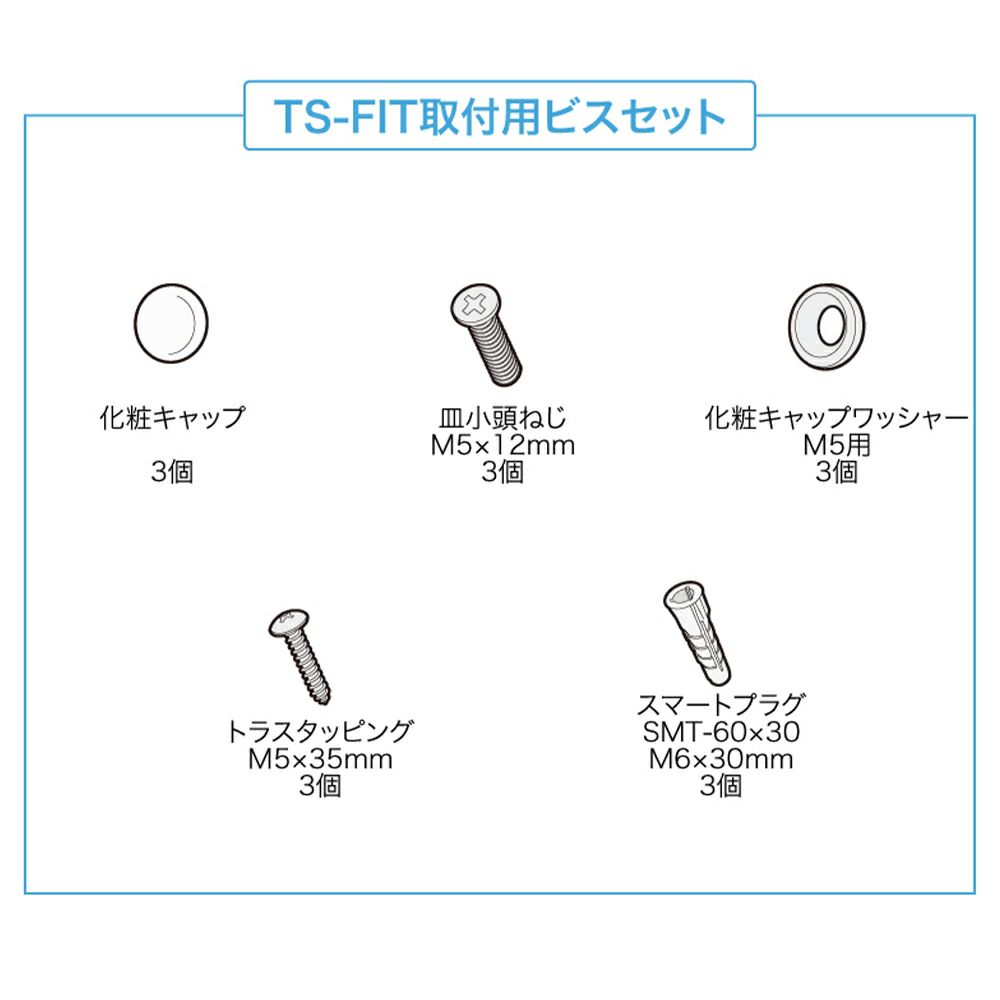 TS-FIT取付用ビスセット

化粧キャップ

3個

皿小頭ねじ
M5×12mm
3個

化粧キャップワッシャー
M5用
3個

トラスタッピング
M5×35mm
3個

スマートプラグ
SMT-60×30
M6×30mm
3個