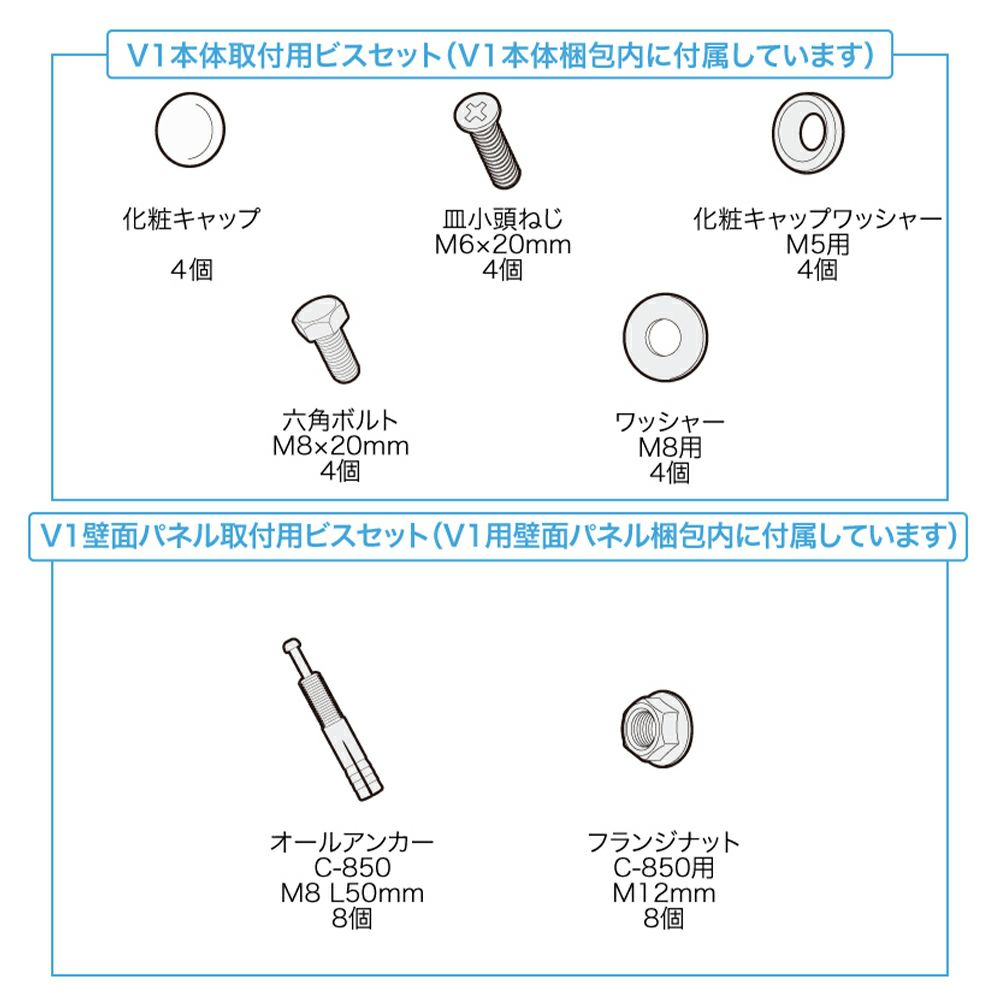 V1本体取付用ビスセット(V1本体梱包内に付属しています)

化粧キャップ
4個

皿小頭ねじ
M6×20mm
4個

化粧キャップワッシャー
M5用
4個

六角ボルト
M8×20mm
4個

ワッシャー
M8用
4個

V1壁面パネル取付用ビスセット(V1用壁面パネル梱包内に付属しています)

オールアンカー
C-850
M8 L50mm
8個

フランジナット
C-850用
M12mm
8個