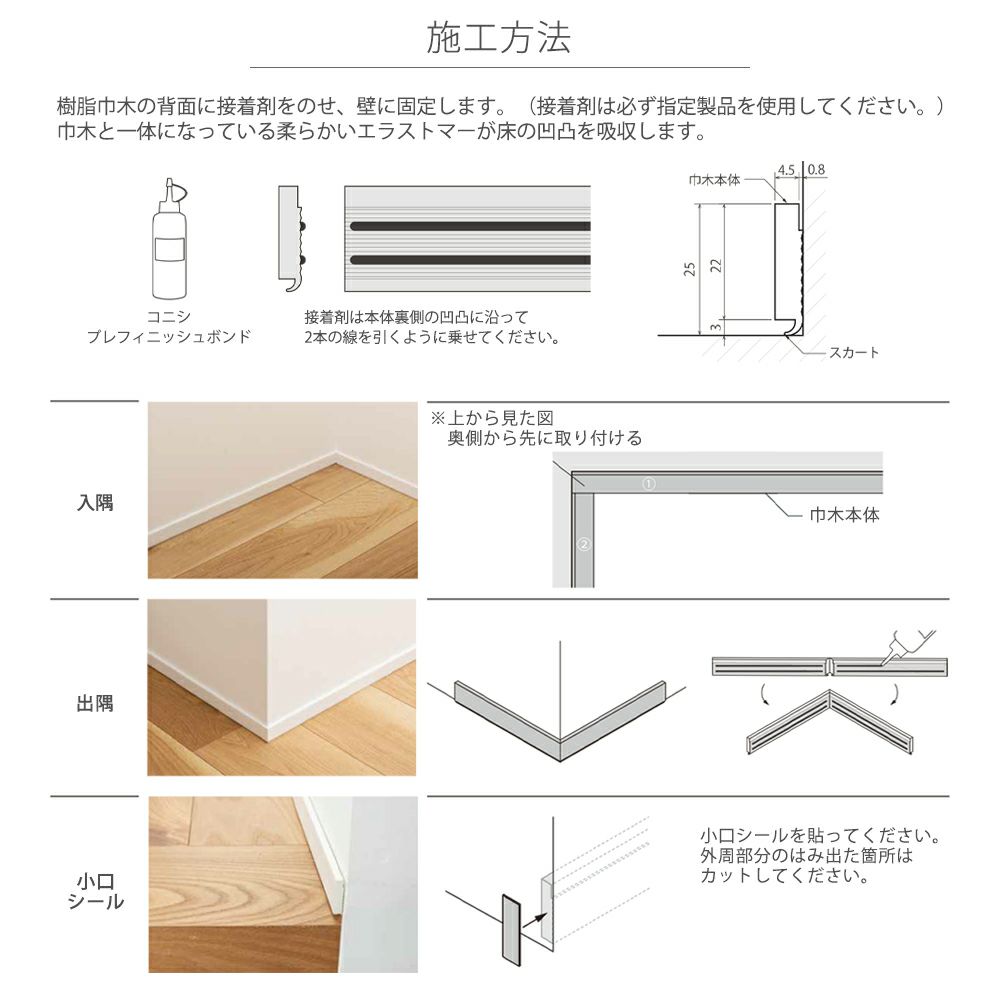 施工方法

樹脂巾木の背面に接着剤をのせ、壁に固定します。（接着剤は必ず指定製品を使用してください。）
巾木と一体になっている柔らかいエラストマーが床の凹凸を吸収します。

コニシ
プレフィニッシュボンド

接着剤は本体裏側の凹凸に沿って
2本の線を引くように乗せてください。

巾木本体
4.5
0.8
25
22
3
スカート

入隅

※上から見た図
奥側から先に取り付ける

①
②
巾木本体

出隅

小口
シール

小口シールを貼ってください。
外周部分のはみ出た箇所は
カットしてください。