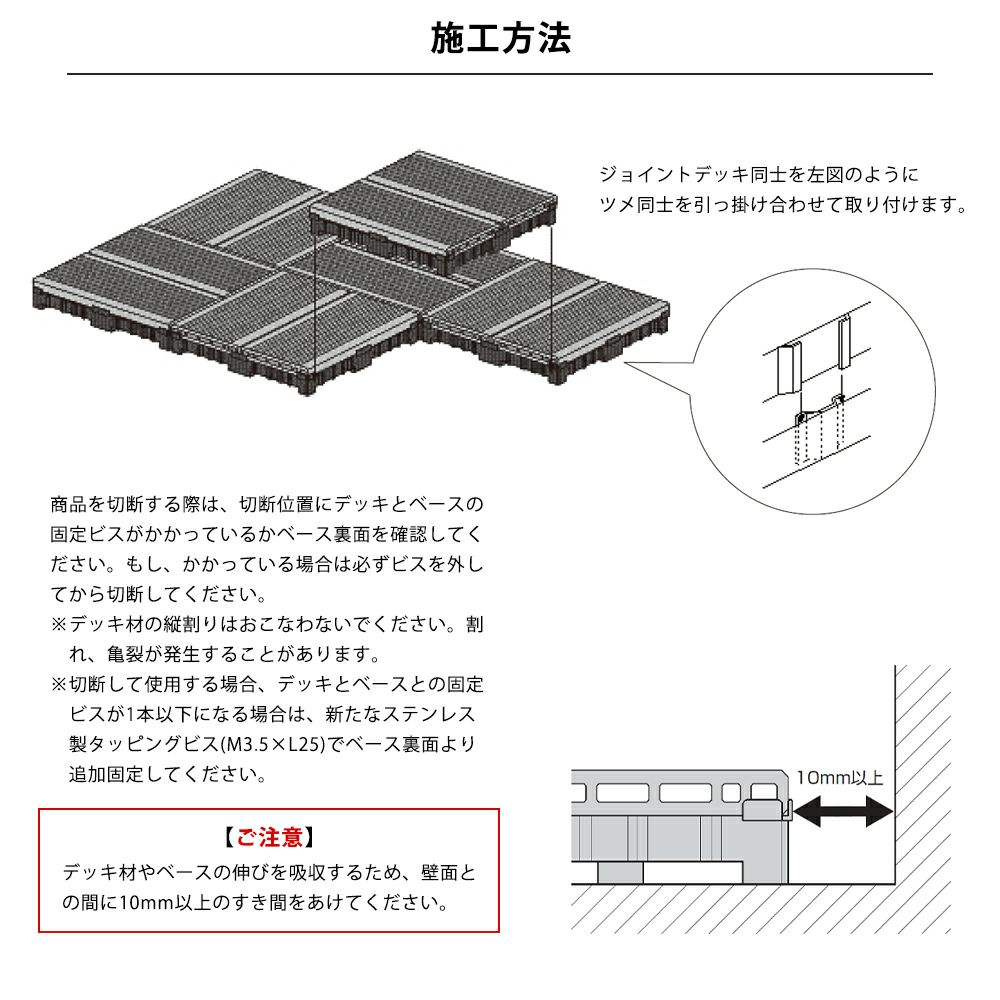 施工方法

ジョイントデッキ同士を左図のようにツメ同士を引っ掛け合わせて取り付けます。

商品を切断する際は、切断位置にデッキとベースの固定ビスがかかっているかベース裏面を確認してください。もし、かかっている場合は必ずビスを外してから切断してください。
※デッキ材の縦割りはおこなわないでください。割れ、亀裂が発生することがあります。
※切断して使用する場合、デッキとベースとの固定ビスが1本以下になる場合は、新たなステンレス製タッピングビス(M3.5×L25)でベース裏面より追加固定してください。

【ご注意】
デッキ材やベースの伸びを吸収するため、壁面との間に10mm以上のすき間をあけてください。

10mm以上