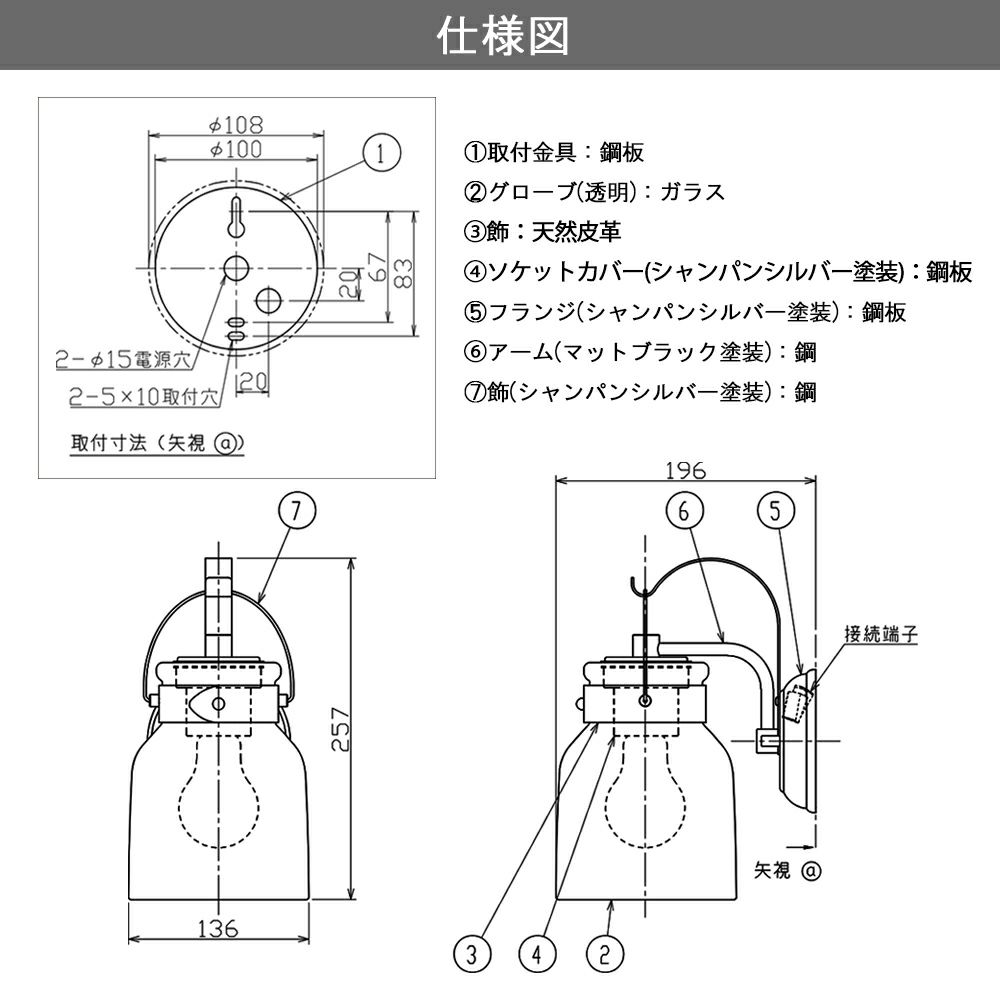 仕様図

φ108
φ100
1
20
67
83
2－φ15電源穴
2－5×10取付穴
20
取付寸法（矢視 ⓐ）

①取付金具：鋼板
②グローブ(透明)：ガラス
③飾：天然皮革
④ソケットカバー(シャンパンシルバー塗装)：鋼板
⑤フランジ(シャンパンシルバー塗装)：鋼板
⑥アーム(マットブラック塗装)：鋼
⑦飾(シャンパンシルバー塗装)：鋼

7
257
136

196
6
5
接続端子
矢視 ⓐ
3
4
2