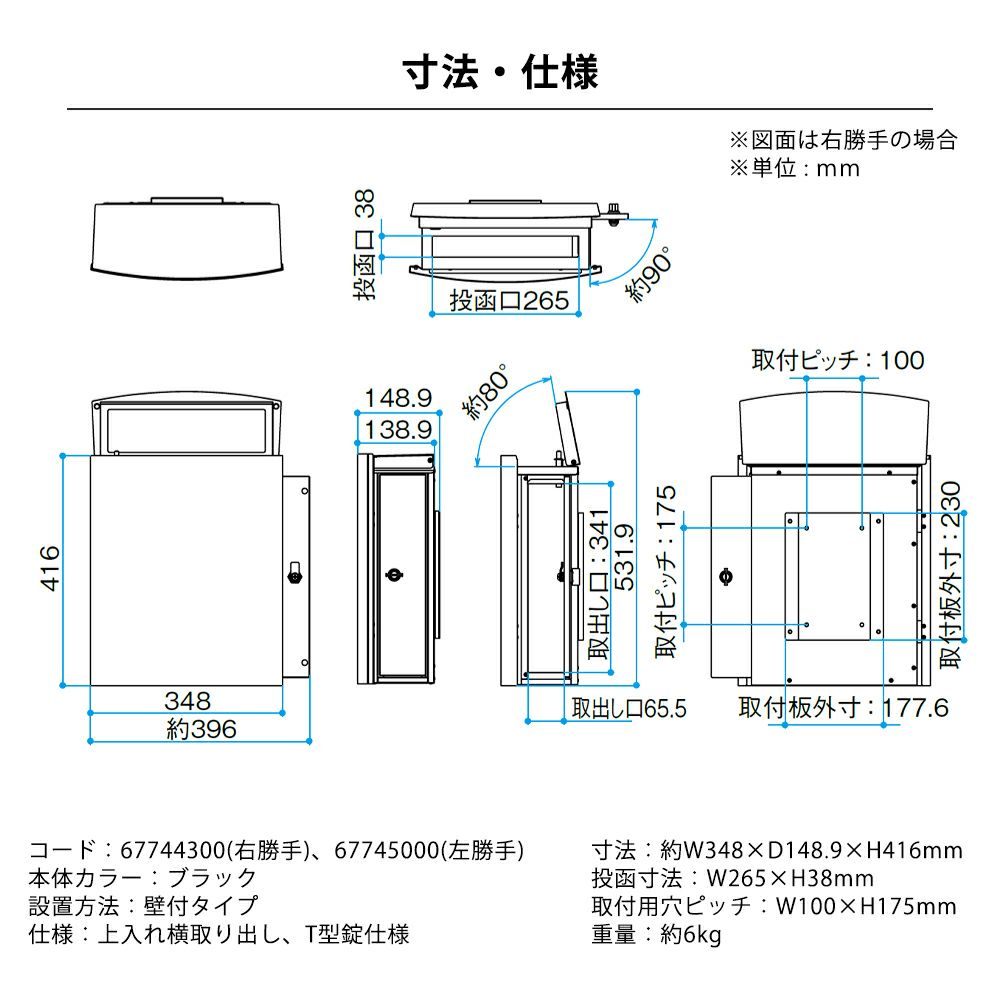 寸法・仕様

※図面は右勝手の場合
※単位：mm

投函口 38
投函口265
約90°

取付ピッチ：100
148.9
138.9
約80°
416
取出し口：341
531.9
取付ピッチ：175
取付板外寸：230
348
約396
取出し口65.5
取付板外寸：177.6

コード：67744300(右勝手)、67745000(左勝手)
本体カラー：ブラック
設置方法：壁付タイプ
仕様：上入れ横取り出し、T型錠仕様

寸法：約W348×D148.9×H416mm
投函寸法：W265×H38mm
取付用穴ピッチ：W100×H175mm
重量：約6kg