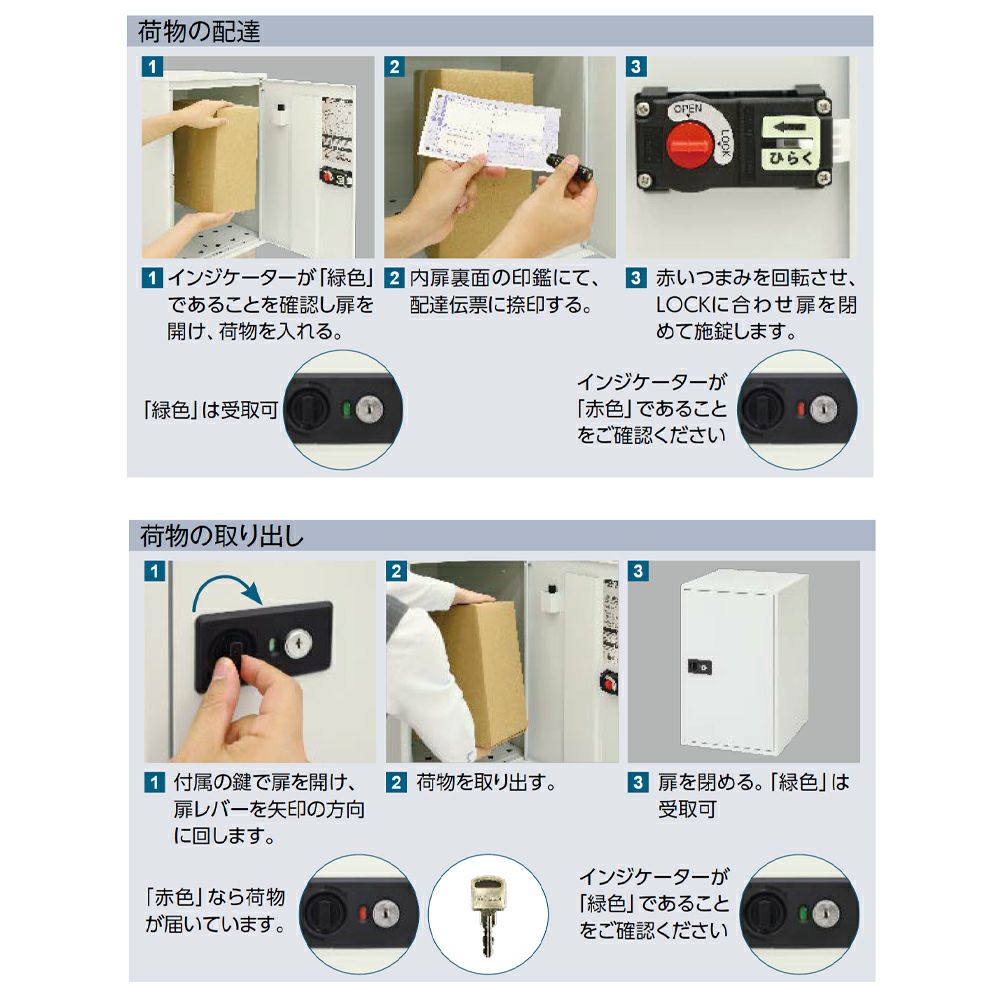 荷物の配達

1

2

3

OPEN

LOCK

ひらく

1 インジケーターが「緑色」であることを確認し扉を開け、荷物を入れる。

2 内扉裏面の印鑑にて、配達伝票に捺印する。

3 赤いつまみを回転させ、LOCKに合わせ扉を閉めて施錠します。

「緑色」は受取可

インジケーターが「赤色」であることをご確認ください

荷物の取り出し

1

2

3

1 付属の鍵で扉を開け、扉レバーを矢印の方向に回します。

2 荷物を取り出す。

3 扉を閉める。「緑色」は受取可

「赤色」なら荷物が届いています。

インジケーターが「緑色」であることをご確認ください