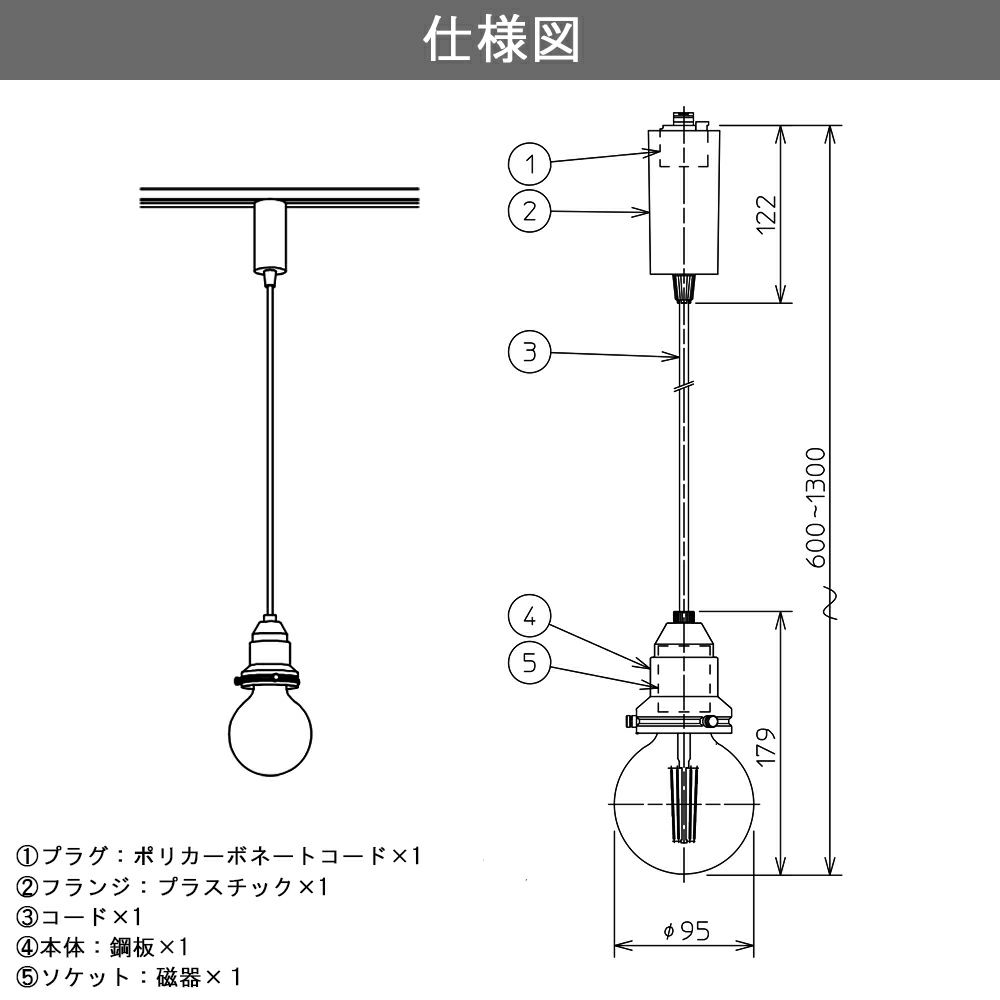 仕様図

1
2
3
4
5

122
600~1300
179
φ95

①プラグ：ポリカーボネートコード×1
②フランジ：プラスチック×1
③コード×1
④本体：鋼板×1
⑤ソケット：磁器×1