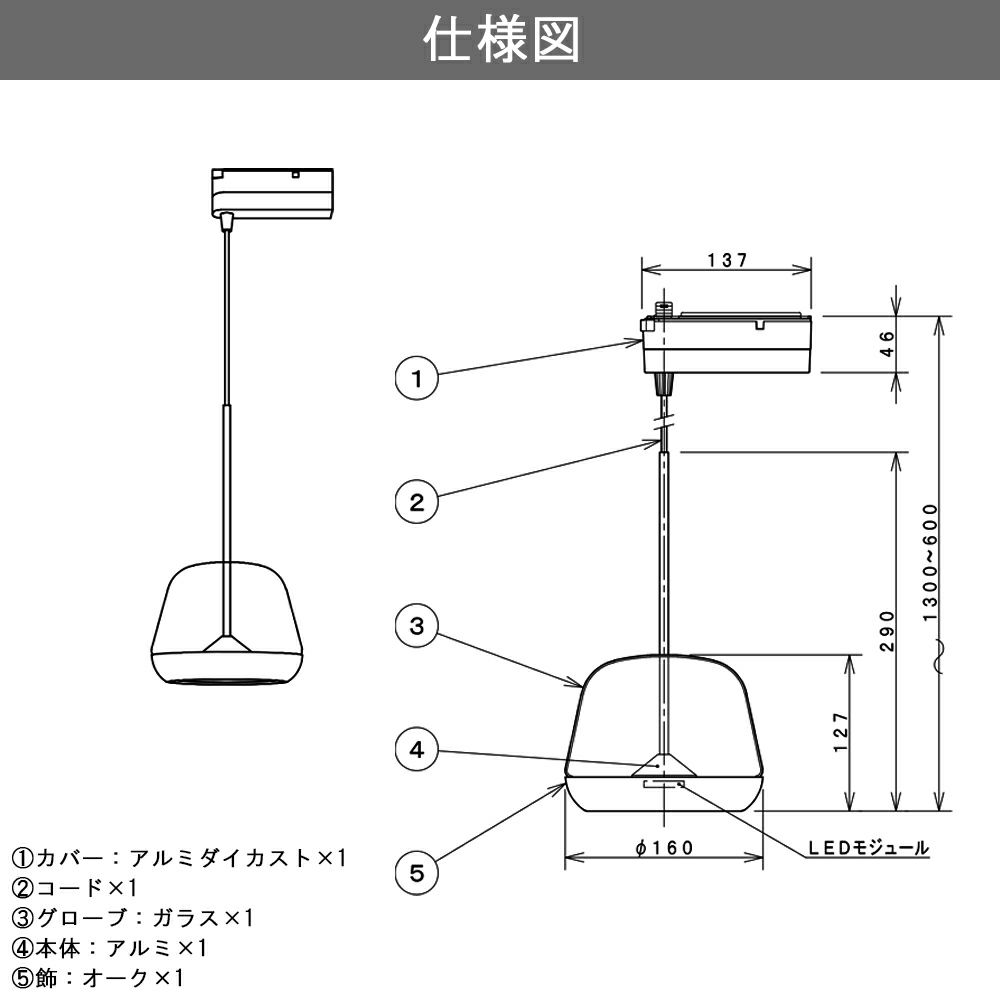 仕様図

137

46

1300~600

290

127

1

2

3

4

5

φ160

LEDモジュール

①カバー：アルミダイカスト×1
②コード×1
③グローブ：ガラス×1
④本体：アルミ×1
⑤飾：オーク×1