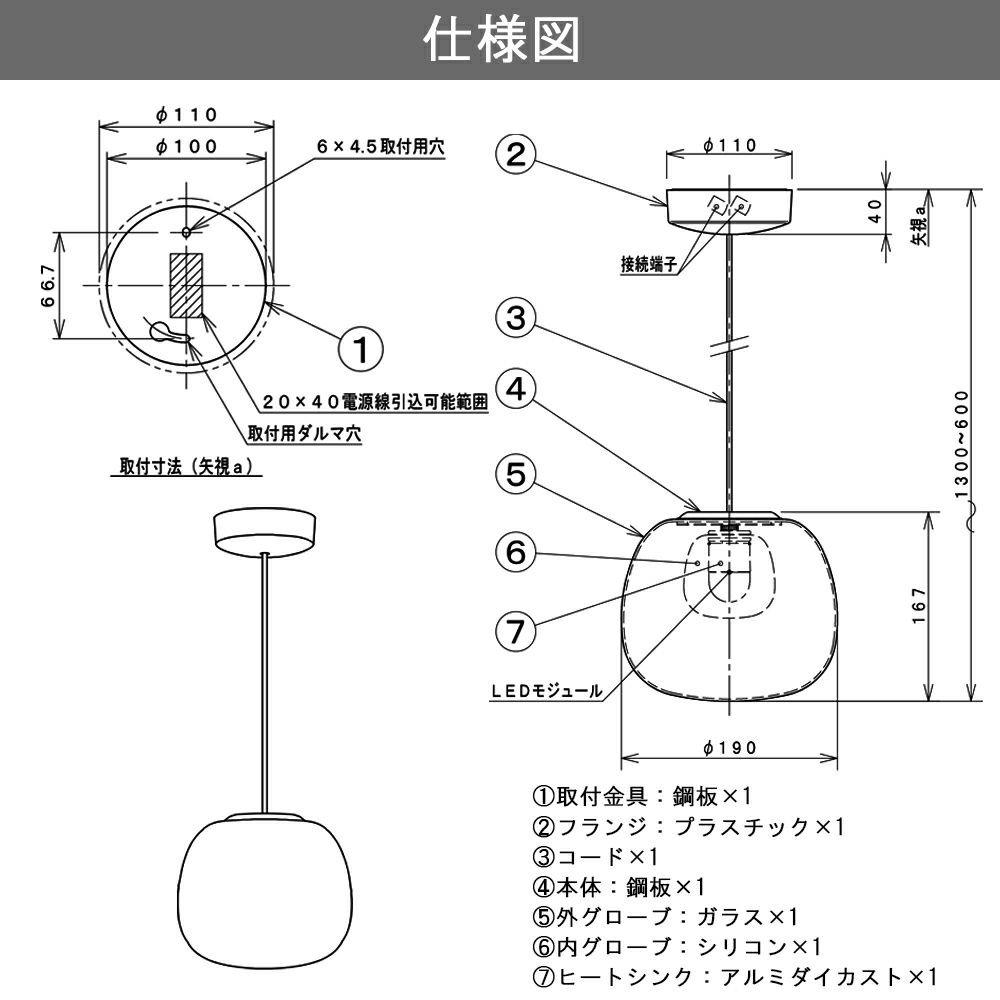 仕様図

φ110
φ100
6×4.5取付用穴
66.7
①
20×40電源線引込可能範囲
取付用ダルマ穴
取付寸法（矢視a）

②
φ110
40
矢視a
接続端子
③
④
⑤
⑥
⑦
1300~600
167
LEDモジュール
φ190

①取付金具：鋼板×1
②フランジ：プラスチック×1
③コード×1
④本体：鋼板×1
⑤外グローブ：ガラス×1
⑥内グローブ：シリコン×1
⑦ヒートシンク：アルミダイカスト×1