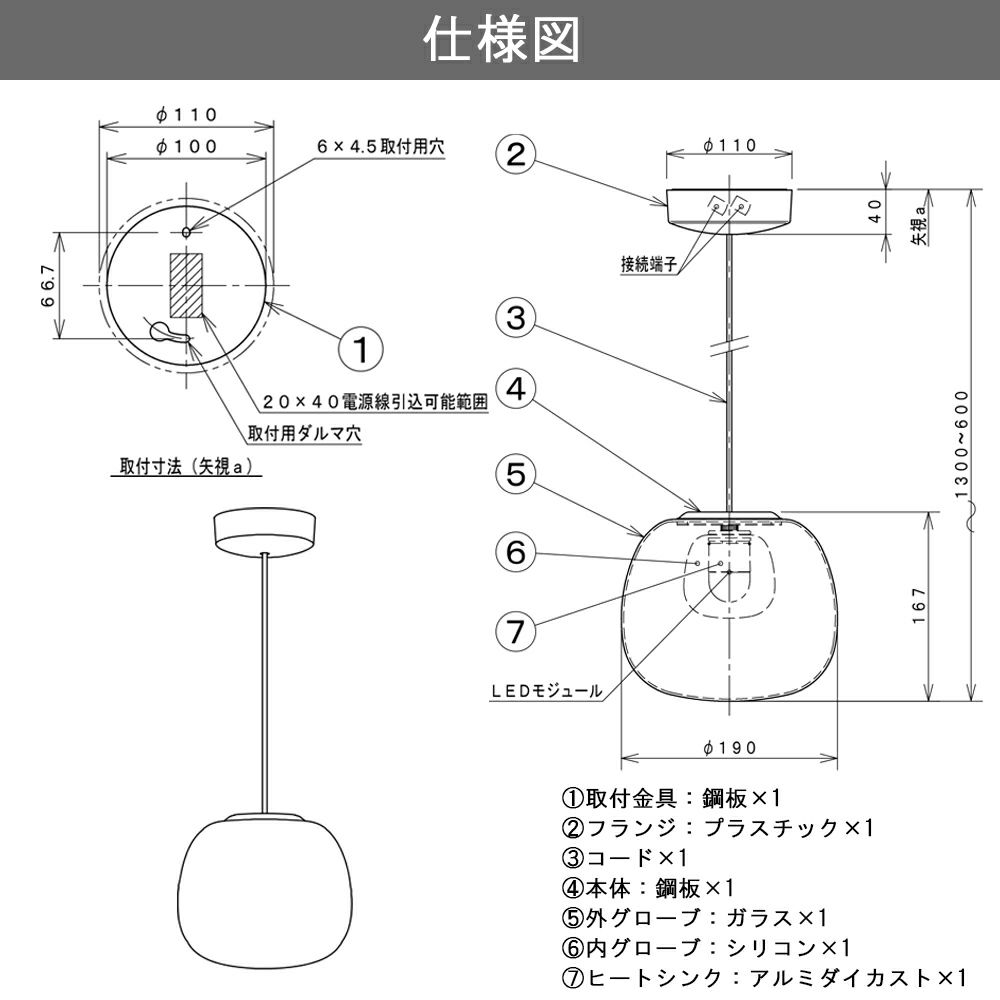 仕様図

φ110
φ100
6×4.5取付用穴
66.7
1
20×40電源線引込可能範囲
取付用ダルマ穴
取付寸法（矢視a）

2
φ110
40
矢視a
接続端子
3
4
5
6
7
LEDモジュール
1300~600
167
φ190

①取付金具：鋼板×1
②フランジ：プラスチック×1
③コード×1
④本体：鋼板×1
⑤外グローブ：ガラス×1
⑥内グローブ：シリコン×1
⑦ヒートシンク：アルミダイカスト×1