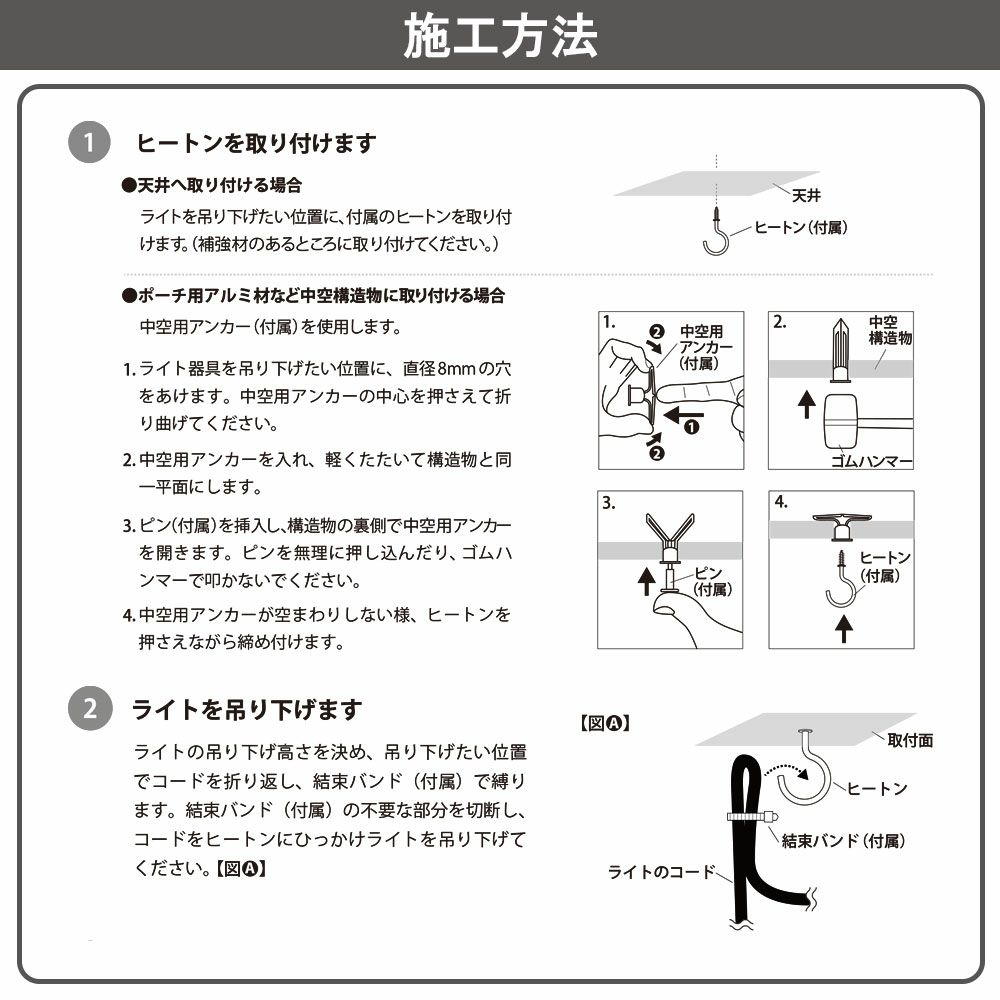 施工方法

1 ヒートンを取り付けます

●天井へ取り付ける場合

ライトを吊り下げたい位置に、付属のヒートンを取り付けます。(補強材のあるところに取り付けてください。)

天井
ヒートン(付属)

●ポーチ用アルミ材など中空構造物に取り付ける場合

中空用アンカー(付属)を使用します。

1. ライト器具を吊り下げたい位置に、直径8mmの穴をあけます。中空用アンカーの中心を押さえて折り曲げてください。

2. 中空用アンカーを入れ、軽くたたいて構造物と同一平面にします。

3. ピン(付属)を挿入し、構造物の裏側で中空用アンカーを開きます。ピンを無理に押し込んだり、ゴムハンマーで叩かないでください。

4. 中空用アンカーが空まわりしない様、ヒートンを押さえながら締め付けます。

1.
❷
中空用アンカー(付属)
❶
❷

2.
中空構造物
ゴムハンマー

3.
ピン(付属)

4.
ヒートン(付属)

2 ライトを吊り下げます

ライトの吊り下げ高さを決め、吊り下げたい位置でコードを折り返し、結束バンド(付属)で縛ります。結束バンド(付属)の不要な部分を切断し、コードをヒートンにひっかけライトを吊り下げてください。【図A】

【図A】
取付面
ヒートン
結束バンド(付属)
ライトのコード