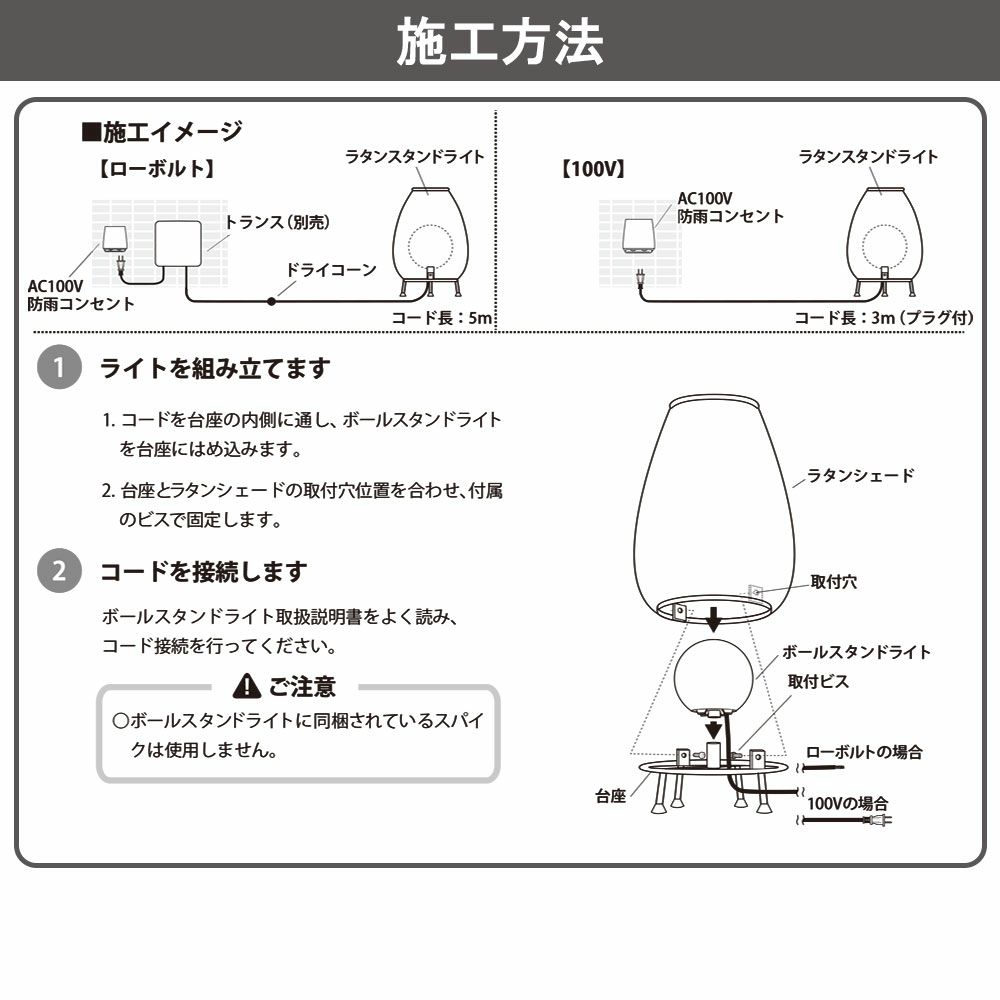 施工方法

■施工イメージ

【ローボルト】

ラタンスタンドライト

トランス（別売）

ドライコーン

AC100V
防雨コンセント

コード長：5m

【100V】

ラタンスタンドライト

AC100V
防雨コンセント

コード長：3m（プラグ付）

1 ライトを組み立てます

1. コードを台座の内側に通し、ボールスタンドライトを台座にはめ込みます。

2. 台座とラタンシェードの取付穴位置を合わせ、付属のビスで固定します。

2 コードを接続します

ボールスタンドライト取扱説明書をよく読み、コード接続を行ってください。

ご注意

○ボールスタンドライトに同梱されているスパイクは使用しません。

ラタンシェード

取付穴

ボールスタンドライト

取付ビス

ローボルトの場合

台座

100Vの場合