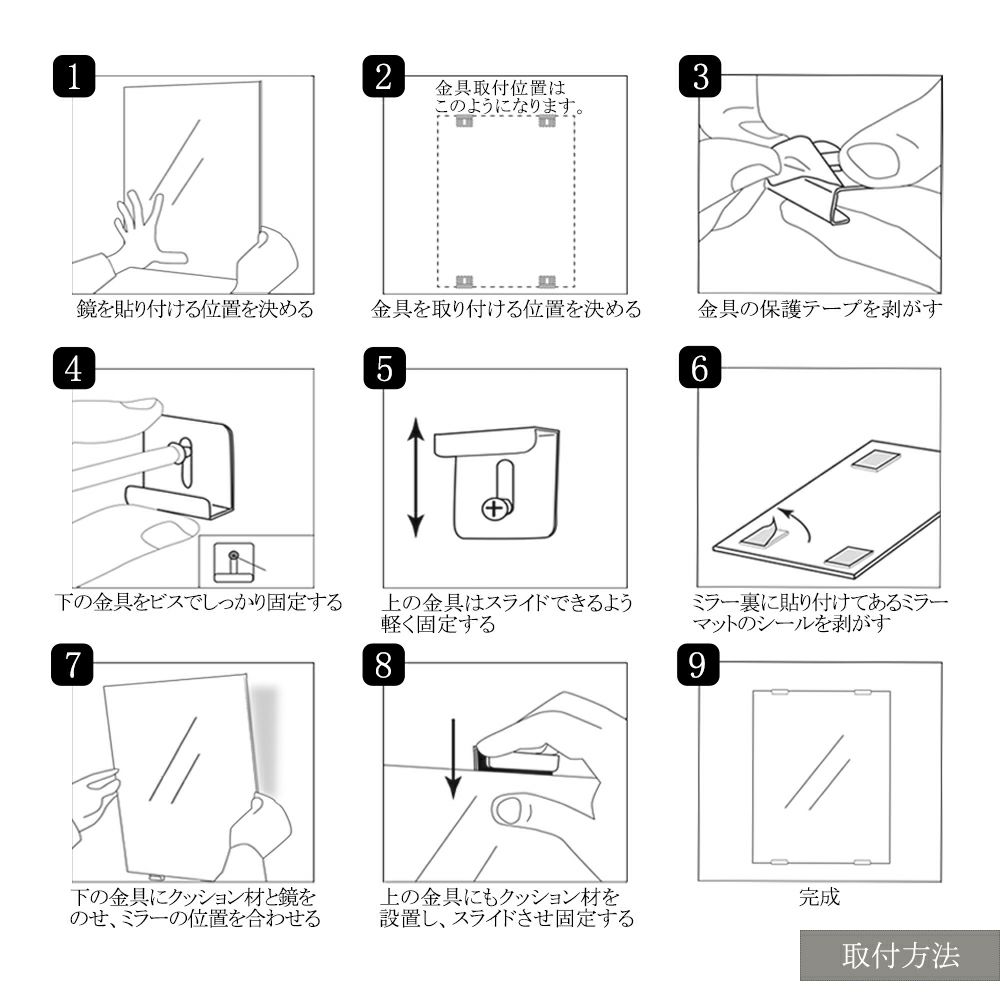 1
鏡を貼り付ける位置を決める

2
金具取付位置は
このようになります。
金具を取り付ける位置を決める

3
金具の保護テープを剥がす

4
下の金具をビスでしっかり固定する

5
上の金具はスライドできるよう軽く固定する

6
ミラー裏に貼り付けてあるミラーマットのシールを剥がす

7
下の金具にクッション材と鏡をのせ、ミラーの位置を合わせる

8
上の金具にもクッション材を設置し、スライドさせ固定する

9
完成

取付方法