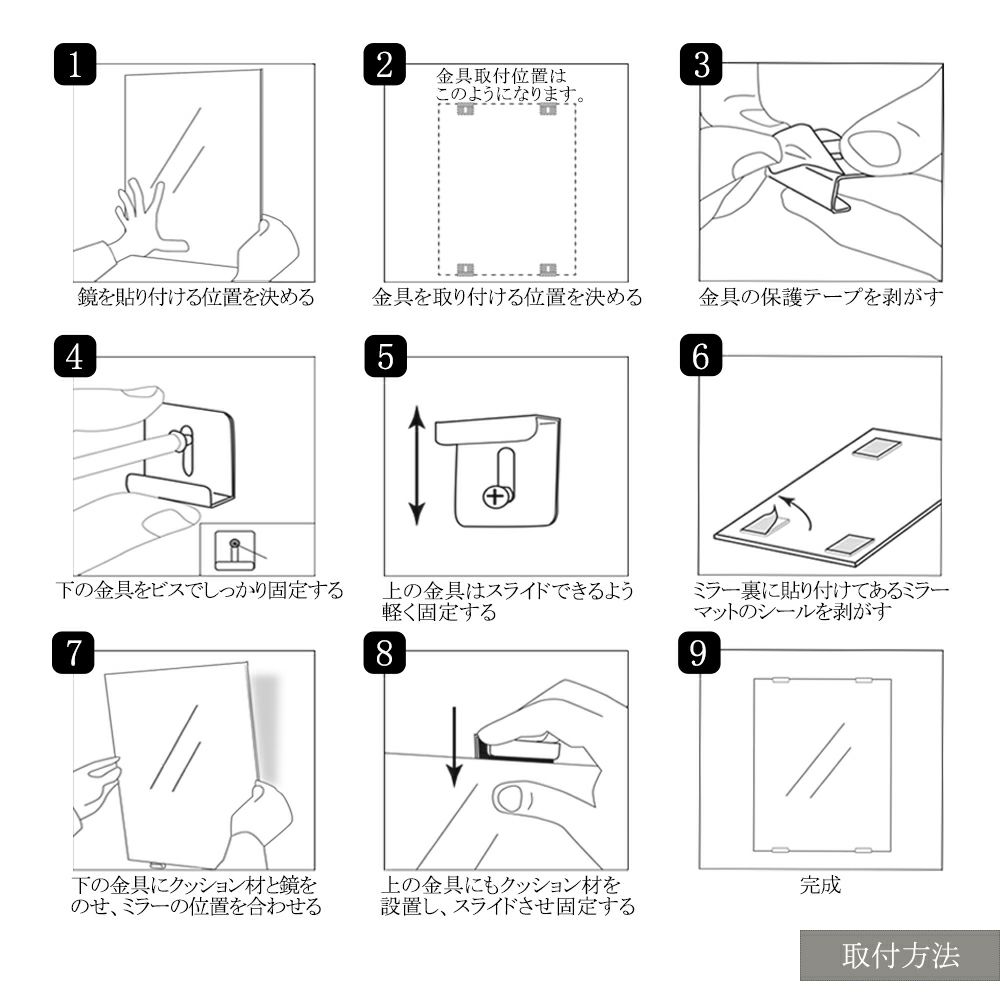 1

鏡を貼り付ける位置を決める

2

金具取付位置は
このようになります。

金具を取り付ける位置を決める

3

金具の保護テープを剥がす

4

下の金具をビスでしっかり固定する

5

上の金具はスライドできるよう軽く固定する

6

ミラー裏に貼り付けてあるミラーマットのシールを剥がす

7

下の金具にクッション材と鏡をのせ、ミラーの位置を合わせる

8

上の金具にもクッション材を設置し、スライドさせ固定する

9

完成

取付方法