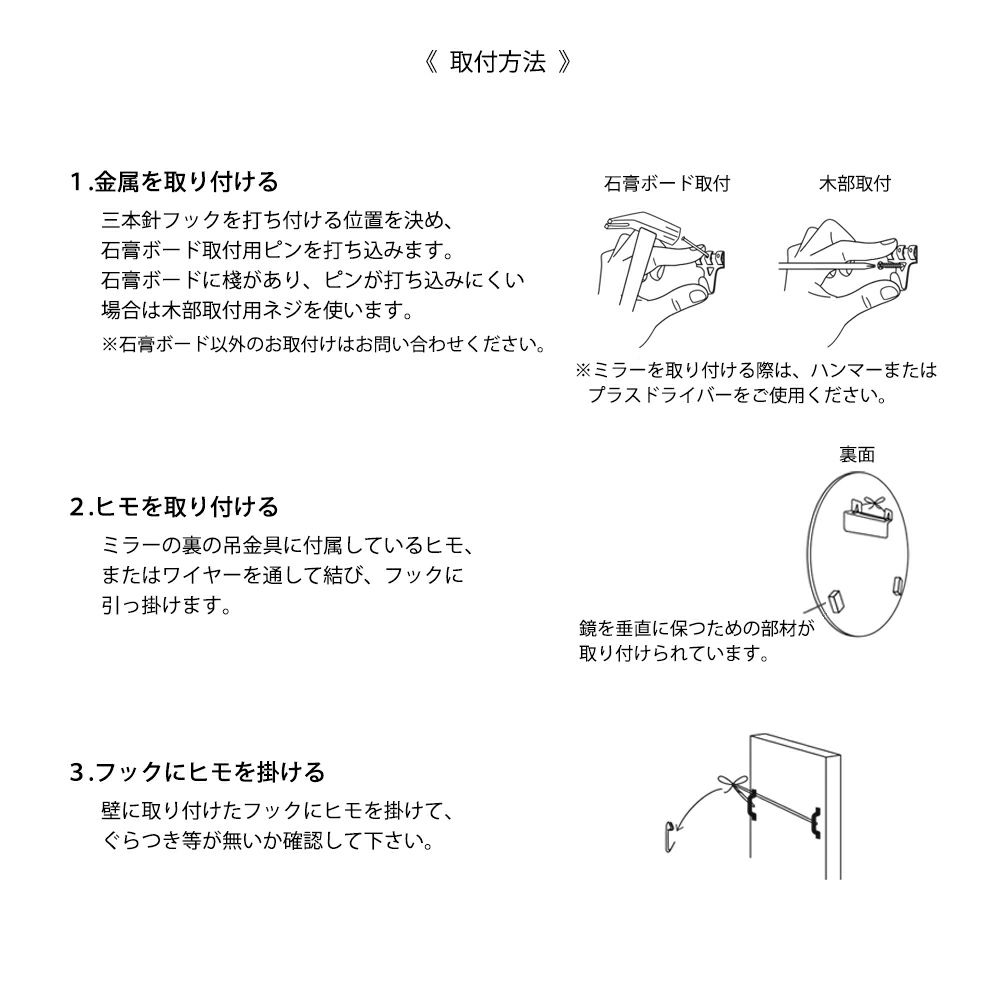 《 取付方法 》

1.金属を取り付ける

三本針フックを打ち付ける位置を決め、石膏ボード取付用ピンを打ち込みます。石膏ボードに桟があり、ピンが打ち込みにくい場合は木部取付用ネジを使います。

※石膏ボード以外のお取付けはお問い合わせください。

石膏ボード取付

木部取付

※ミラーを取り付ける際は、ハンマーまたはプラスドライバーをご使用ください。

2.ヒモを取り付ける

ミラーの裏の吊金具に付属しているヒモ、またはワイヤーを通して結び、フックに引っ掛けます。

裏面

鏡を垂直に保つための部材が取り付けられています。

3.フックにヒモを掛ける

壁に取り付けたフックにヒモを掛けて、ぐらつき等が無いか確認して下さい。