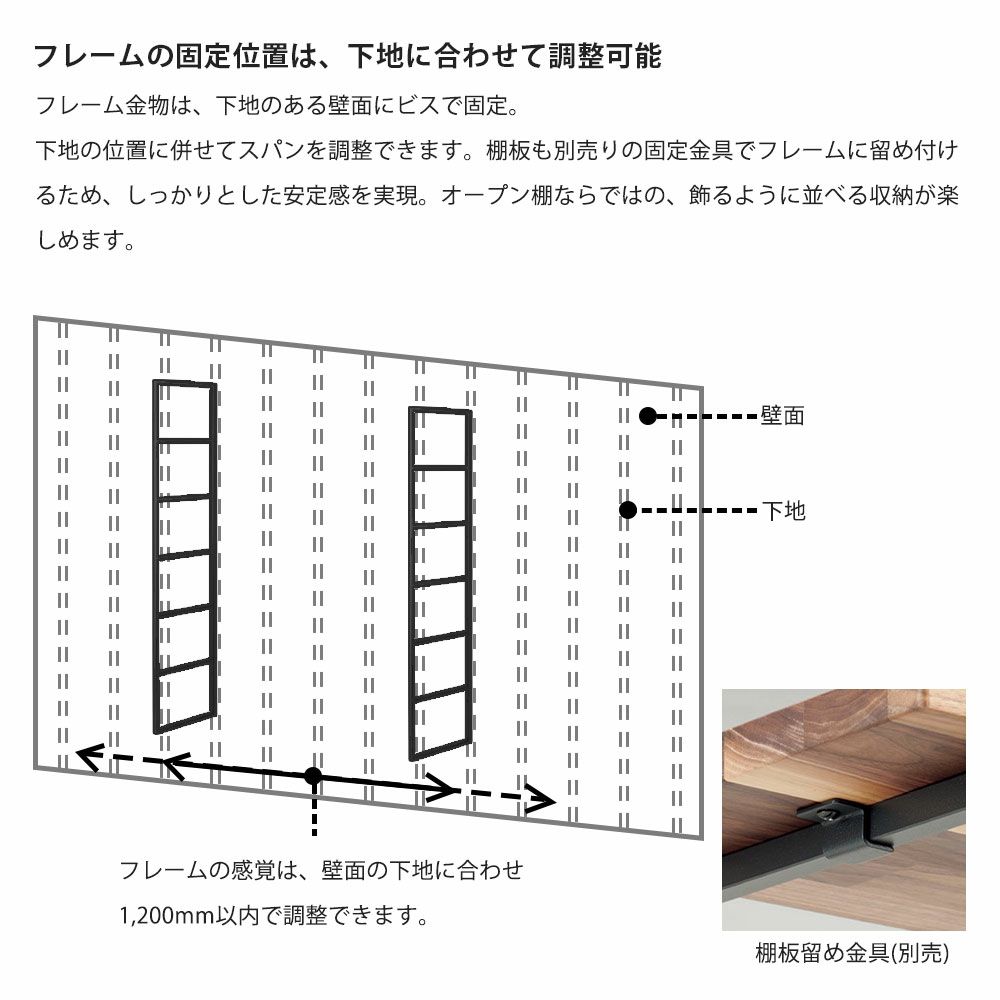 フレームの固定位置は、下地に合わせて調整可能

フレーム金物は、下地のある壁面にビスで固定。
下地の位置に併せてスパンを調整できます。棚板も別売りの固定金具でフレームに留め付けるため、しっかりとした安定感を実現。オープン棚ならではの、飾るように並べる収納が楽しめます。

壁面

下地

フレームの感覚は、壁面の下地に合わせ
1,200mm以内で調整できます。

棚板留め金具(別売)