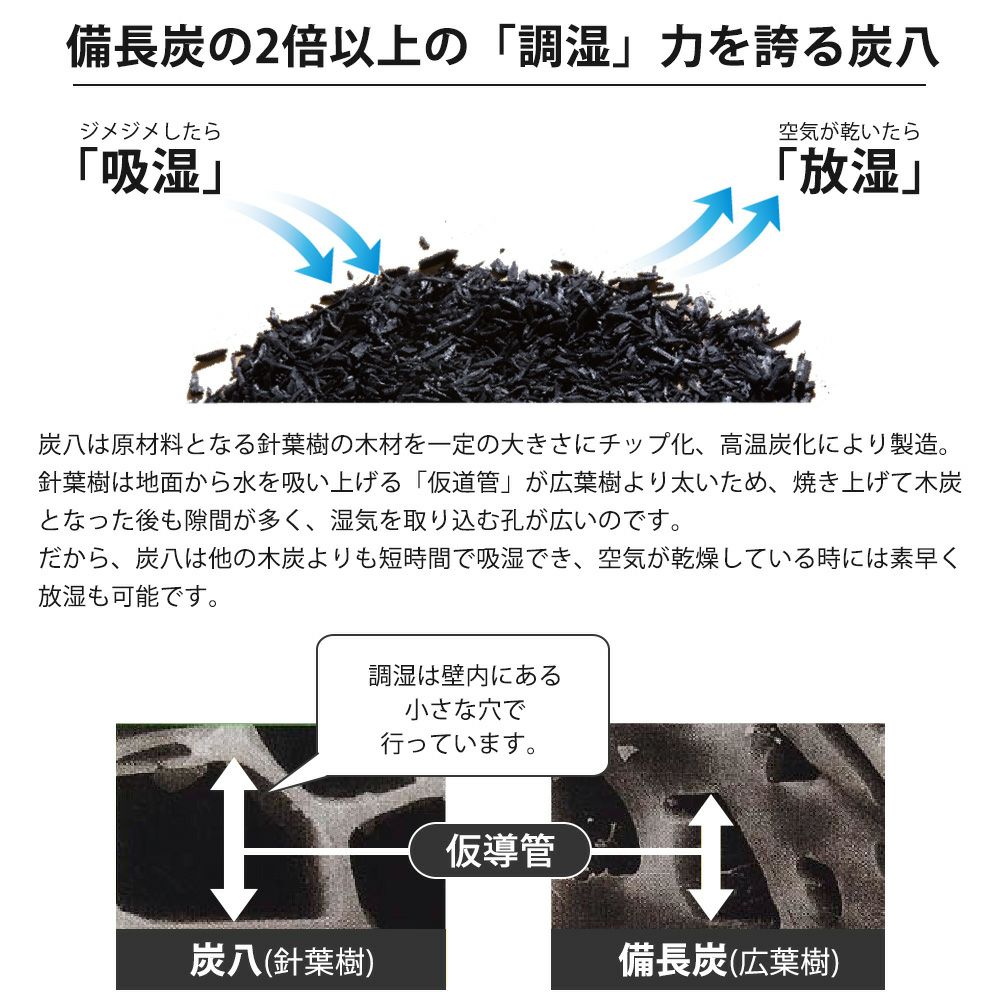 備長炭の2倍以上の「調湿」力を誇る炭八

ジメジメしたら
「吸湿」

空気が乾いたら
「放湿」

炭八は原材料となる針葉樹の木材を一定の大きさにチップ化、高温炭化により製造。針葉樹は地面から水を吸い上げる「仮道管」が広葉樹より太いため、焼き上げて木炭となった後も隙間が多く、湿気を取り込む孔が広いのです。
だから、炭八は他の木炭よりも短時間で吸湿でき、空気が乾燥している時には素早く放湿も可能です。

調湿は壁内にある小さな穴で行っています。

仮導管

炭八(針葉樹)

備長炭(広葉樹)