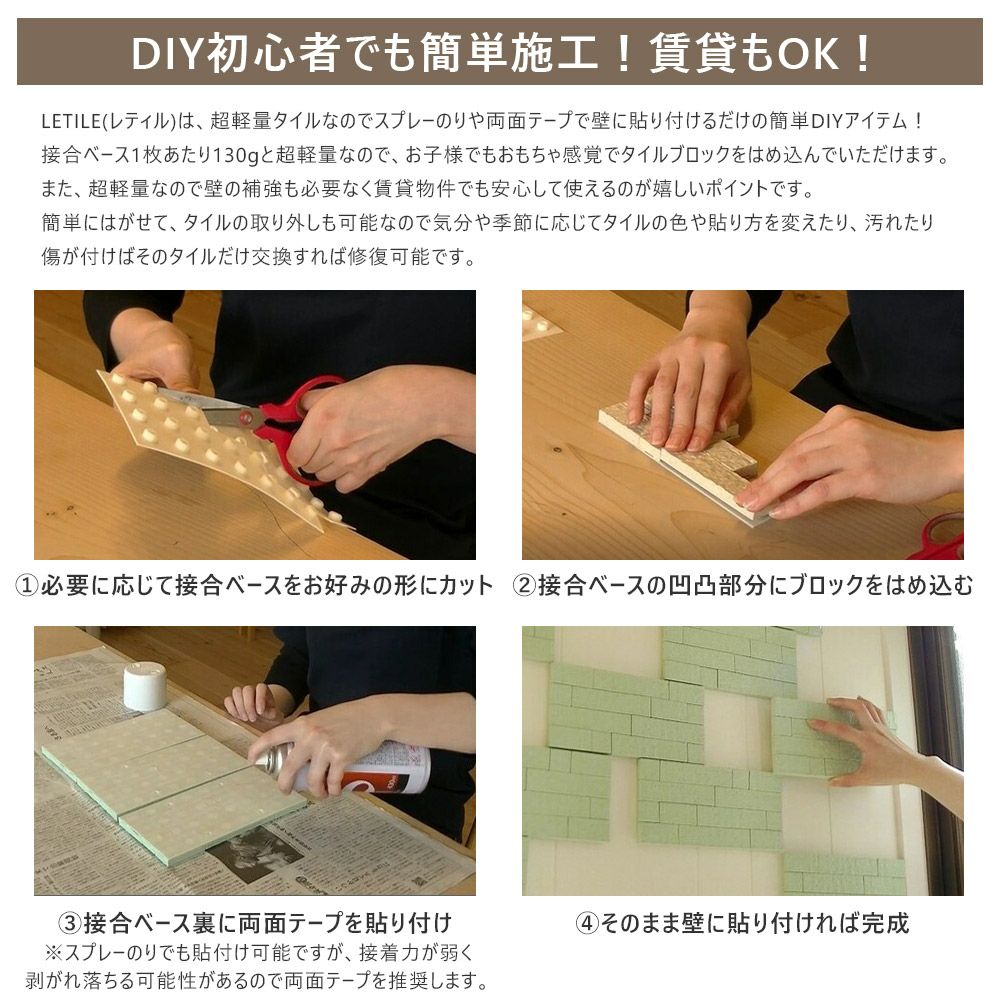 DIY初心者でも簡単施工！賃貸もOK！

LETILE(レティル)は、超軽量タイルなのでスプレーのりや両面テープで壁に貼り付けるだけの簡単DIYアイテム！
接合ベース1枚あたり130gと超軽量なので、お子様でもおもちゃ感覚でタイルブロックをはめ込んでいただけます。
また、超軽量なので壁の補強も必要なく賃貸物件でも安心して使えるのが嬉しいポイントです。
簡単にはがせて、タイルの取り外しも可能なので気分や季節に応じてタイルの色や貼り方を変えたり、汚れたり傷が付けばそのタイルだけ交換すれば修復可能です。

①必要に応じて接合ベースをお好みの形にカット

②接合ベースの凹凸部分にブロックをはめ込む

③接合ベース裏に両面テープを貼り付け
※スプレーのりでも貼付け可能ですが、接着力が弱く剥がれ落ちる可能性があるので両面テープを推奨します。

④そのまま壁に貼り付ければ完成