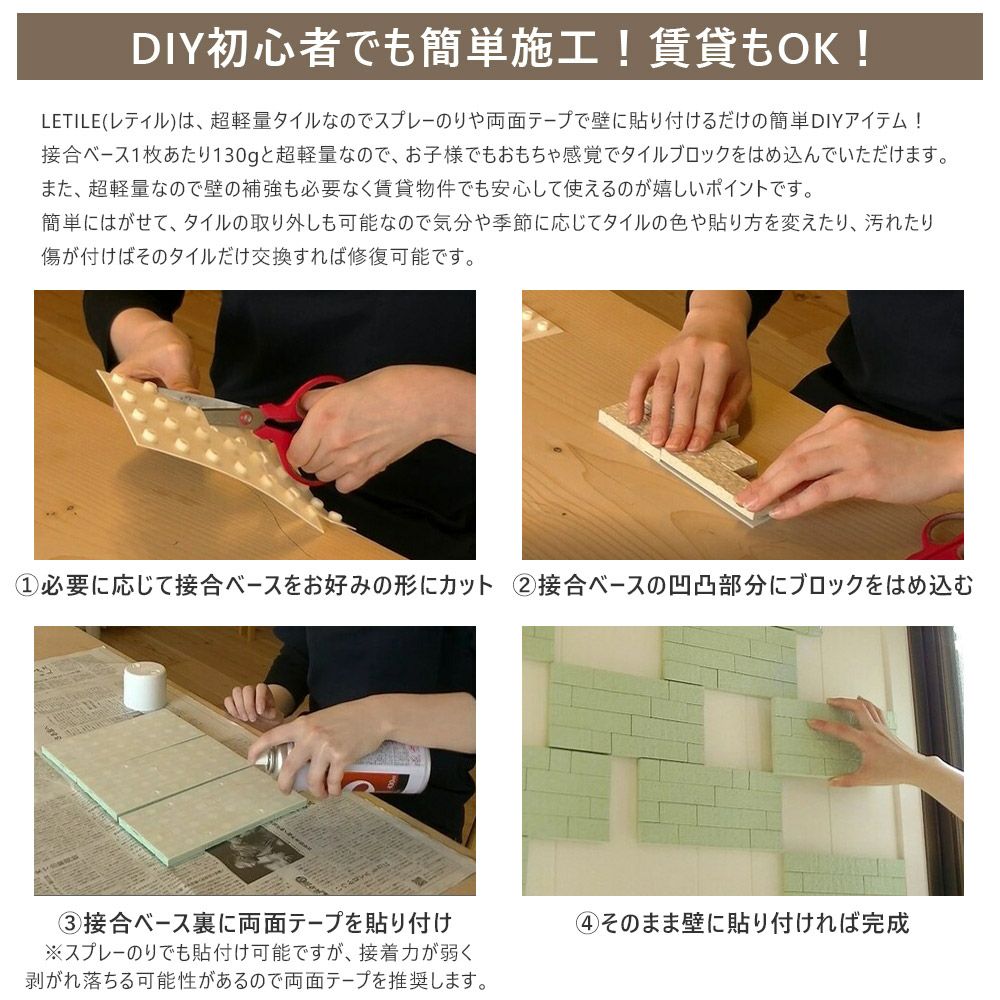 DIY初心者でも簡単施工！賃貸もOK！

LETILE(レティル)は、超軽量タイルなのでスプレーのりや両面テープで壁に貼り付けるだけの簡単DIYアイテム！
接合ベース1枚あたり130gと超軽量なので、お子様でもおもちゃ感覚でタイルブロックをはめ込んでいただけます。
また、超軽量なので壁の補強も必要なく賃貸物件でも安心して使えるのが嬉しいポイントです。
簡単にはがせて、タイルの取り外しも可能なので気分や季節に応じてタイルの色や貼り方を変えたり、汚れたり傷が付けばそのタイルだけ交換すれば修復可能です。

①必要に応じて接合ベースをお好みの形にカット

②接合ベースの凹凸部分にブロックをはめ込む

③接合ベース裏に両面テープを貼り付け
※スプレーのりでも貼付け可能ですが、接着力が弱く剥がれ落ちる可能性があるので両面テープを推奨します。

④そのまま壁に貼り付ければ完成