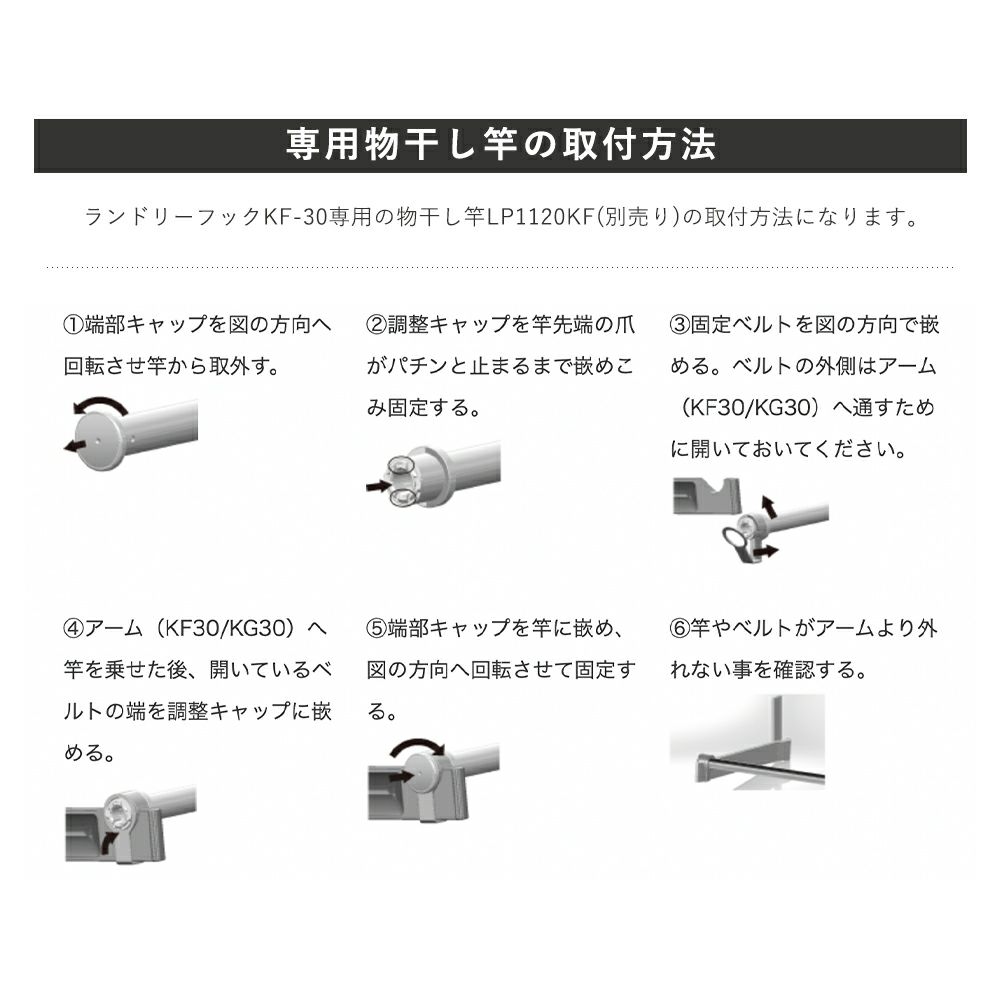 専用物干し竿の取付方法

ランドリーフックKF-30専用の物干し竿LP1120KF(別売り)の取付方法になります。

①端部キャップを図の方向へ回転させ竿から取外す。

②調整キャップを竿先端の爪がパチンと止まるまで嵌めこみ固定する。

③固定ベルトを図の方向で嵌める。ベルトの外側はアーム（KF30/KG30）へ通すために開いておいてください。

④アーム（KF30/KG30）へ竿を乗せた後、開いているベルトの端を調整キャップに嵌める。

⑤端部キャップを竿に嵌め、図の方向へ回転させて固定する。

⑥竿やベルトがアームより外れない事を確認する。