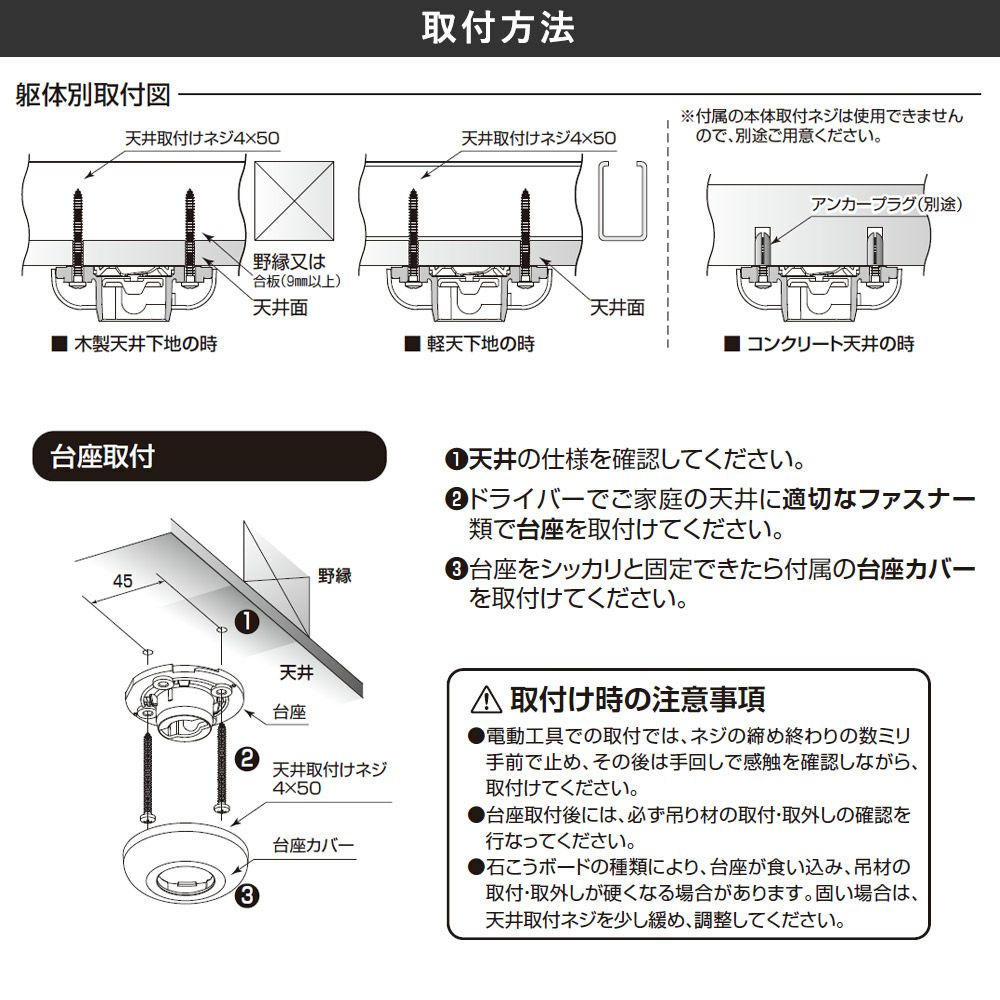 取付方法

躯体別取付図

天井取付けネジ4×50

野縁又は
合板（9mm以上）

天井面

■ 木製天井下地の時

天井取付けネジ4×50

天井面

■ 軽天下地の時

※付属の本体取付ネジは使用できませんので、別途ご用意ください。

アンカープラグ（別途）

■ コンクリート天井の時

台座取付

45

野縁

❶

天井

台座

❷

天井取付けネジ
4×50

台座カバー

❸

❶天井の仕様を確認してください。

❷ドライバーでご家庭の天井に適切なファスナー類で台座を取付けてください。

❸台座をシッカリと固定できたら付属の台座カバーを取付けてください。

⚠ 取付け時の注意事項

●電動工具での取付では、ネジの締め終わりの数ミリ手前で止め、その後は手回しで感触を確認しながら、取付けてください。

●台座取付後には、必ず吊り材の取付・取外しの確認を行なってください。

●石こうボードの種類により、台座が食い込み、吊材の取付・取外しが硬くなる場合があります。固い場合は、天井取付ネジを少し緩め、調整してください。