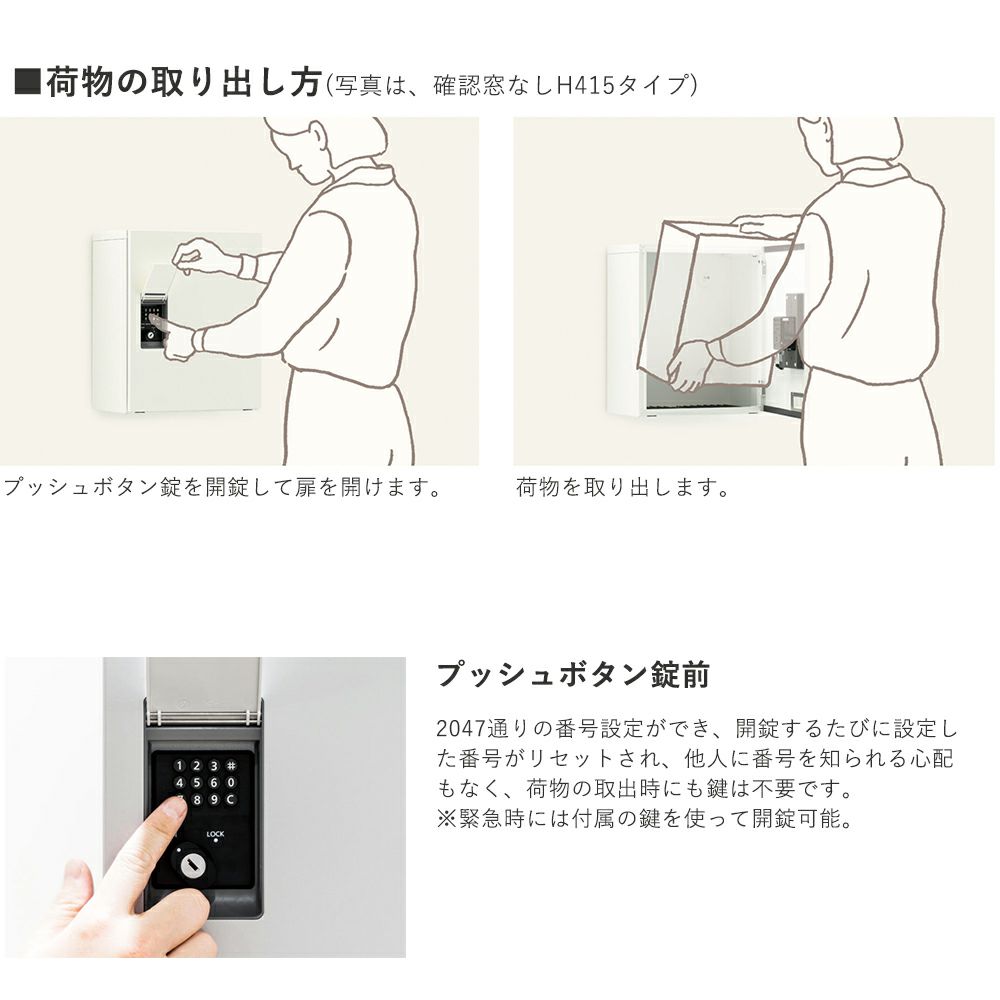 ■荷物の取り出し方(写真は、確認窓なしH415タイプ)

プッシュボタン錠を開錠して扉を開けます。

荷物を取り出します。

1 2 3 #
4 5 6 0
7 8 9 C
LOCK

プッシュボタン錠前

2047通りの番号設定ができ、開錠するたびに設定した番号がリセットされ、他人に番号を知られる心配もなく、荷物の取出時にも鍵は不要です。
※緊急時には付属の鍵を使って開錠可能。