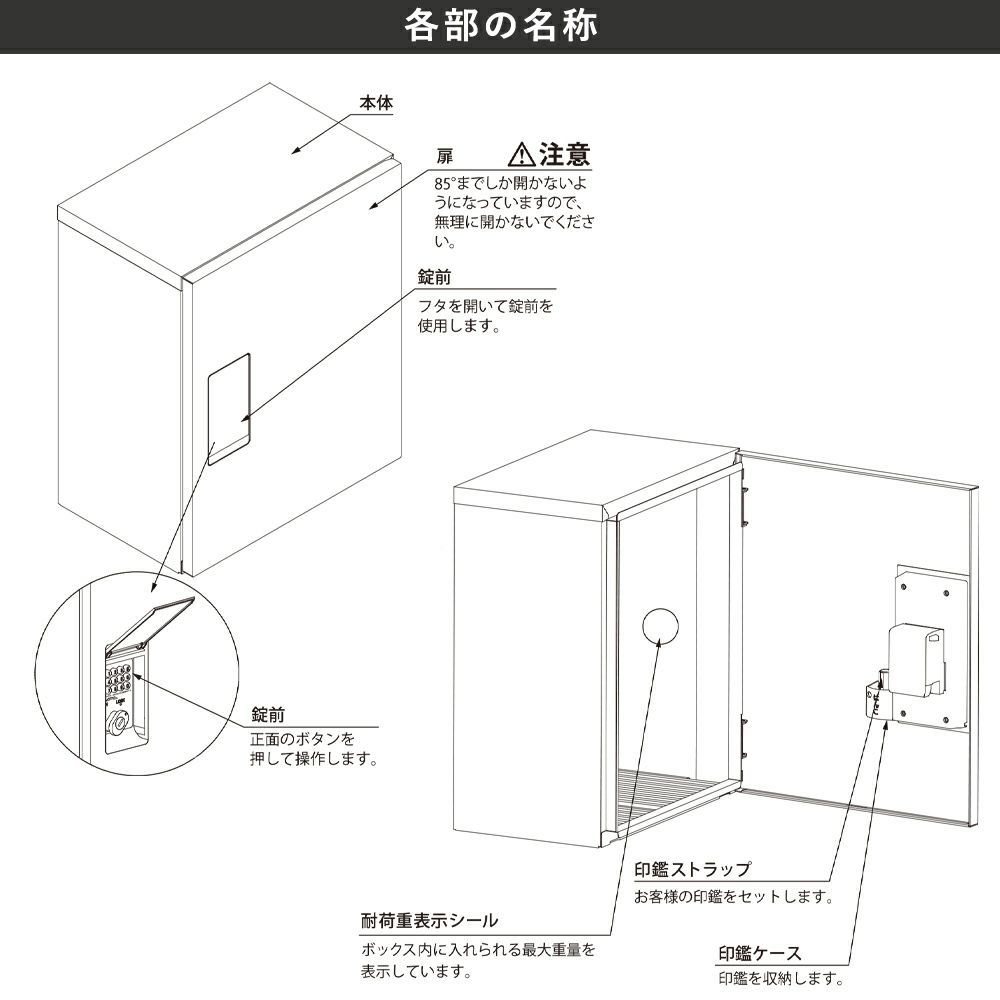 各部の名称

本体

扉

⚠注意

85°までしか開かないようになっていますので、無理に開かないでください。

錠前

フタを開いて錠前を使用します。

錠前

正面のボタンを押して操作します。

印鑑ストラップ

お客様の印鑑をセットします。

耐荷重表示シール

ボックス内に入れられる最大重量を表示しています。

印鑑ケース

印鑑を収納します。