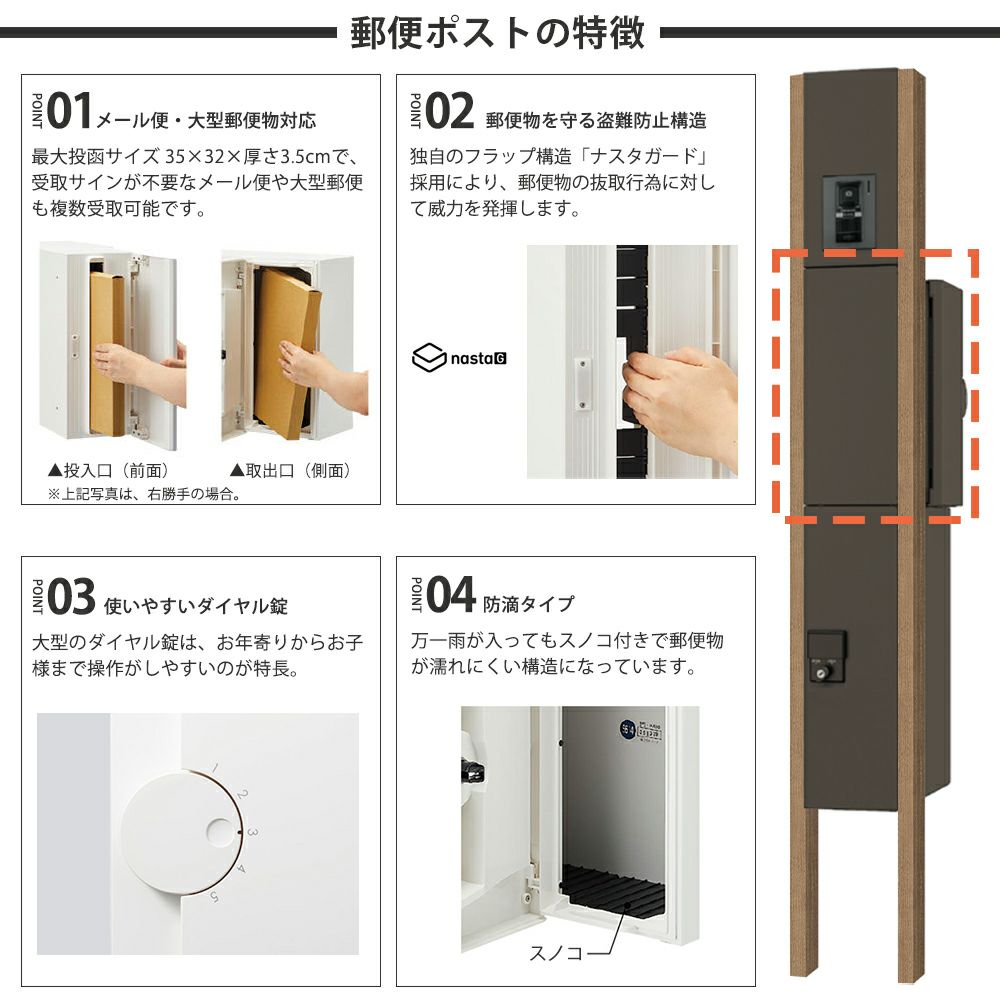 郵便ポストの特徴

POINT 01 メール便・大型郵便物対応

最大投函サイズ 35×32×厚さ3.5cmで、受取サインが不要なメール便や大型郵便も複数受取可能です。

▲投入口（前面）　▲取出口（側面）

※上記写真は、右勝手の場合。

POINT 02 郵便物を守る盗難防止構造

独自のフラップ構造「ナスタガード」採用により、郵便物の抜取行為に対して威力を発揮します。

nastaG

POINT 03 使いやすいダイヤル錠

大型のダイヤル錠は、お年寄りからお子様まで操作がしやすいのが特長。

1 2 3 4 5

POINT 04 防滴タイプ

万一雨が入ってもスノコ付きで郵便物が濡れにくい構造になっています。

スノコ