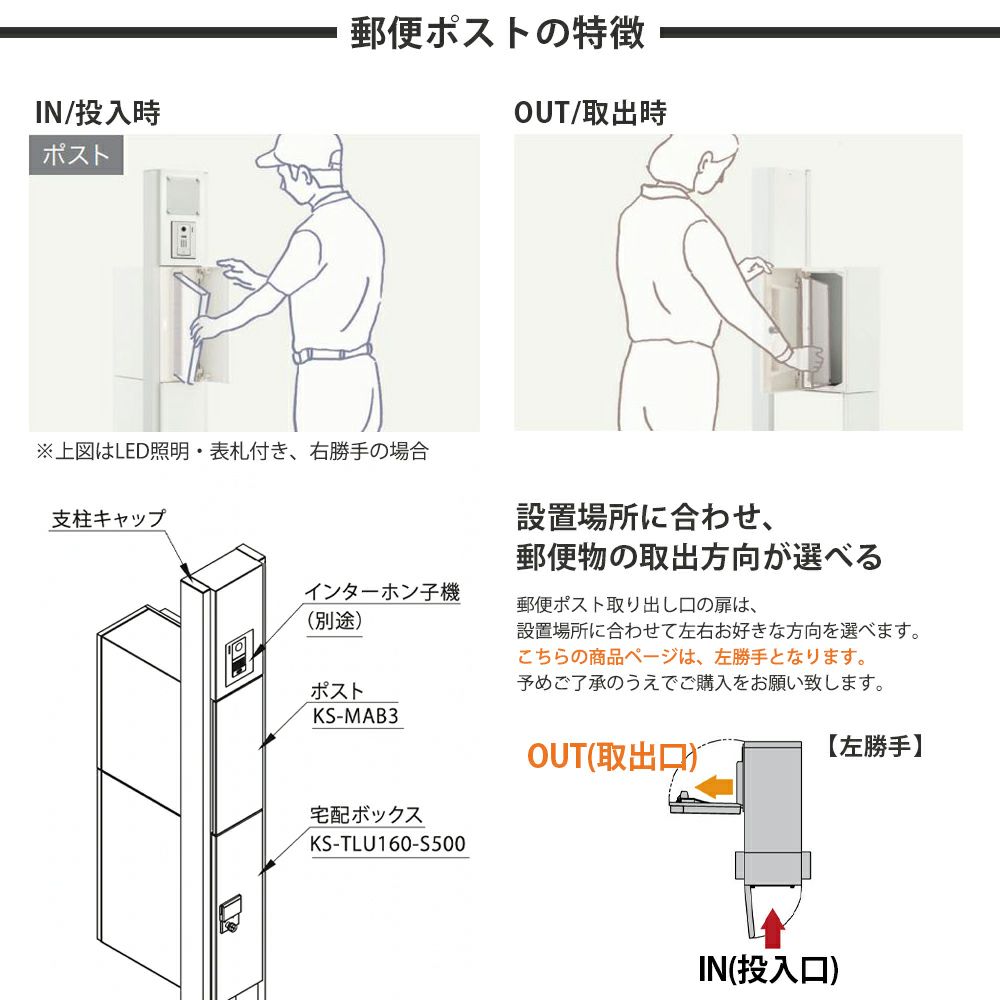 郵便ポストの特徴

IN/投入時

ポスト

※上図はLED照明・表札付き、右勝手の場合

OUT/取出時

支柱キャップ

インターホン子機
(別途)

ポスト
KS-MAB3

宅配ボックス
KS-TLU160-S500

設置場所に合わせ、
郵便物の取出方向が選べる

郵便ポスト取り出し口の扉は、
設置場所に合わせて左右お好きな方向を選べます。
こちらの商品ページは、左勝手となります。
予めご了承のうえでご購入をお願い致します。

OUT(取出口)

【左勝手】

IN(投入口)