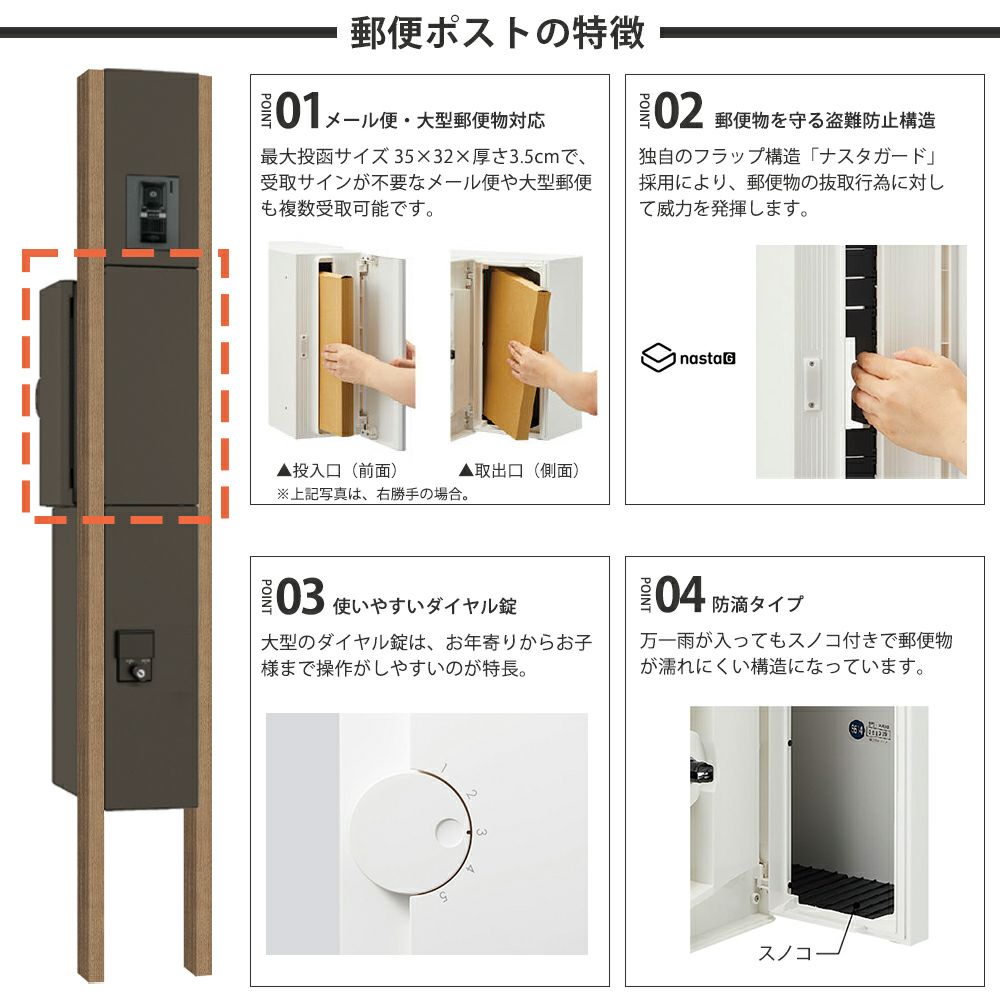 郵便ポストの特徴

POINT 01 メール便・大型郵便物対応

最大投函サイズ 35×32×厚さ3.5cmで、受取サインが不要なメール便や大型郵便も複数受取可能です。

▲投入口（前面）　▲取出口（側面）
※上記写真は、右勝手の場合。

POINT 02 郵便物を守る盗難防止構造

独自のフラップ構造「ナスタガード」採用により、郵便物の抜取行為に対して威力を発揮します。

nastaG

POINT 03 使いやすいダイヤル錠

大型のダイヤル錠は、お年寄りからお子様まで操作がしやすいのが特長。

1 2 3 4 5

POINT 04 防滴タイプ

万一雨が入ってもスノコ付きで郵便物が濡れにくい構造になっています。

スノコ