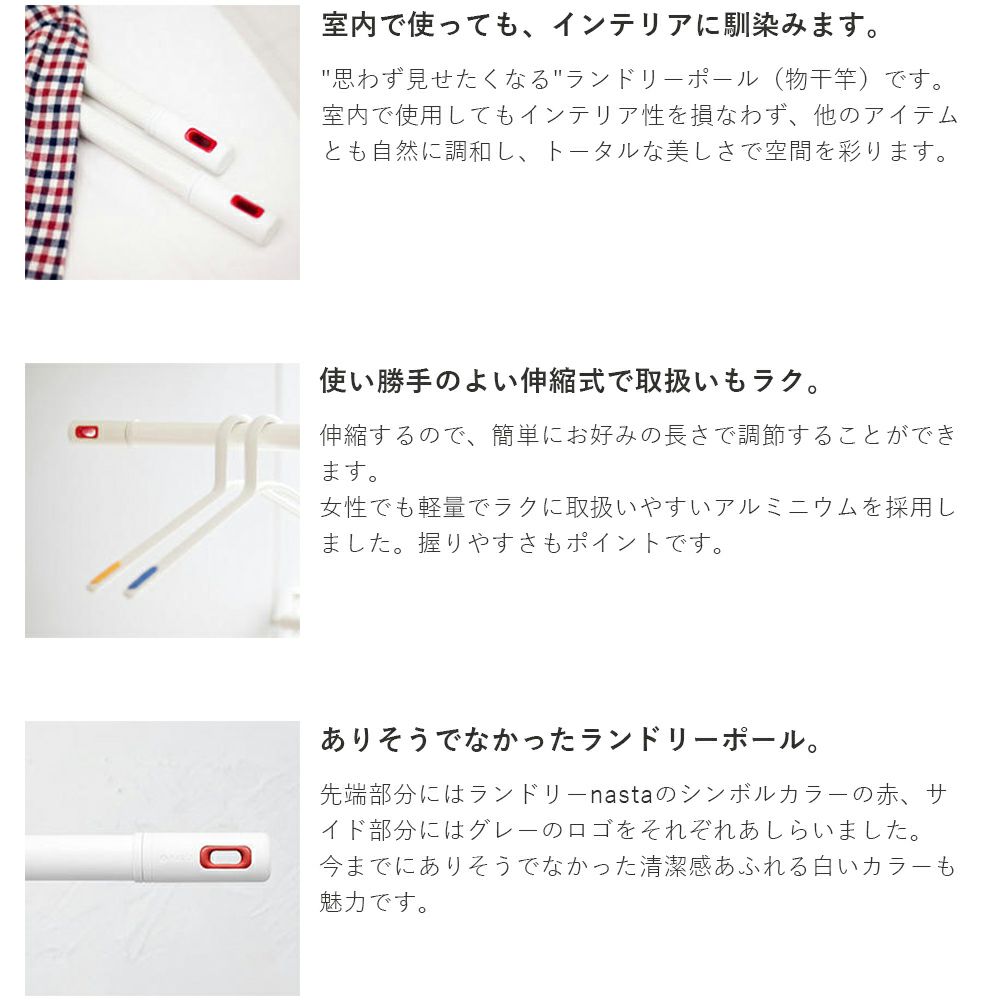 室内で使っても、インテリアに馴染みます。

"思わず見せたくなる"ランドリーポール（物干竿）です。室内で使用してもインテリア性を損なわず、他のアイテムとも自然に調和し、トータルな美しさで空間を彩ります。

使い勝手のよい伸縮式で取扱いもラク。

伸縮するので、簡単にお好みの長さで調節することができます。
女性でも軽量でラクに取扱いやすいアルミニウムを採用しました。握りやすさもポイントです。

ありそうでなかったランドリーポール。

先端部分にはランドリーnastaのシンボルカラーの赤、サイド部分にはグレーのロゴをそれぞれあしらいました。
今までにありそうでなかった清潔感あふれる白いカラーも魅力です。