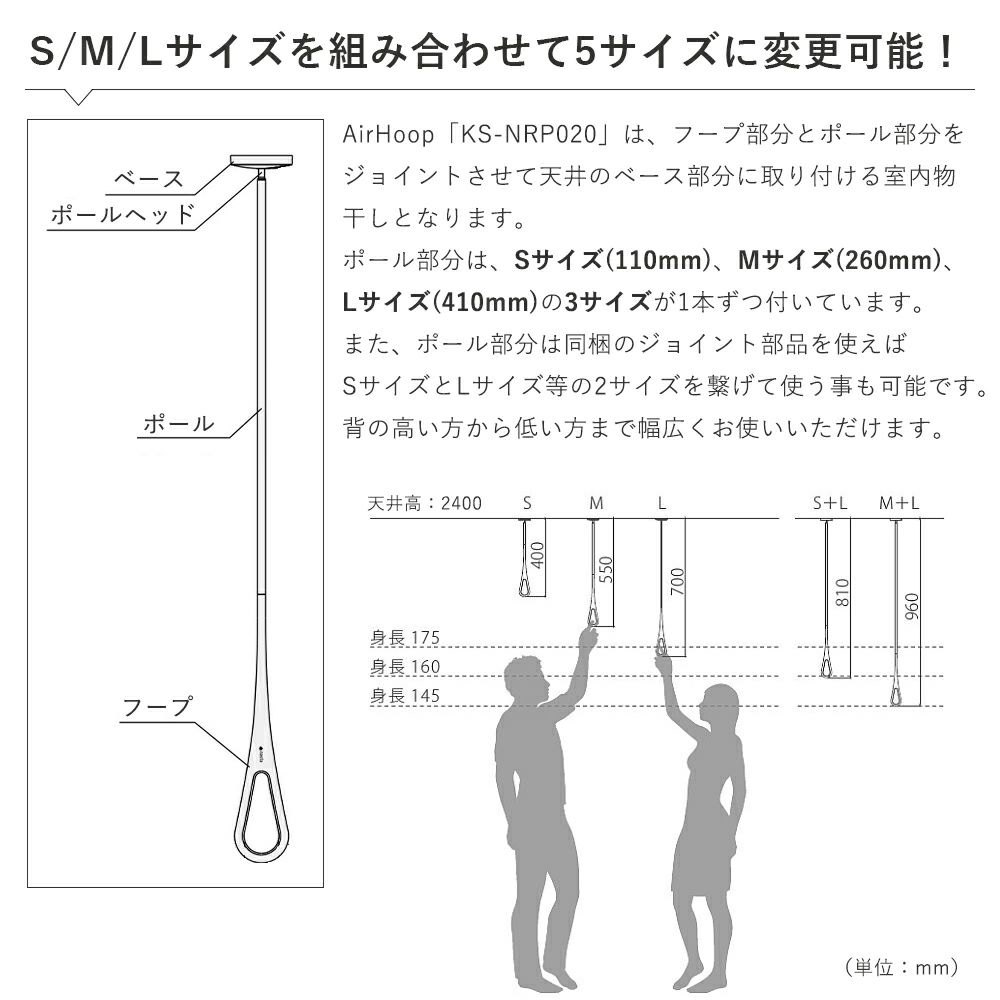 S/M/Lサイズを組み合わせて5サイズに変更可能！

ベース
ポールヘッド
ポール
フープ

AirHoop「KS-NRP020」は、フープ部分とポール部分をジョイントさせて天井のベース部分に取り付ける室内物干しとなります。
ポール部分は、Sサイズ(110mm)、Mサイズ(260mm)、Lサイズ(410mm)の3サイズが1本ずつ付いています。
また、ポール部分は同梱のジョイント部品を使えばSサイズとLサイズ等の2サイズを繋げて使う事も可能です。
背の高い方から低い方まで幅広くお使いいただけます。

天井高：2400
S
M
L
S+L
M+L
400
550
700
810
960
身長 175
身長 160
身長 145

（単位：mm）