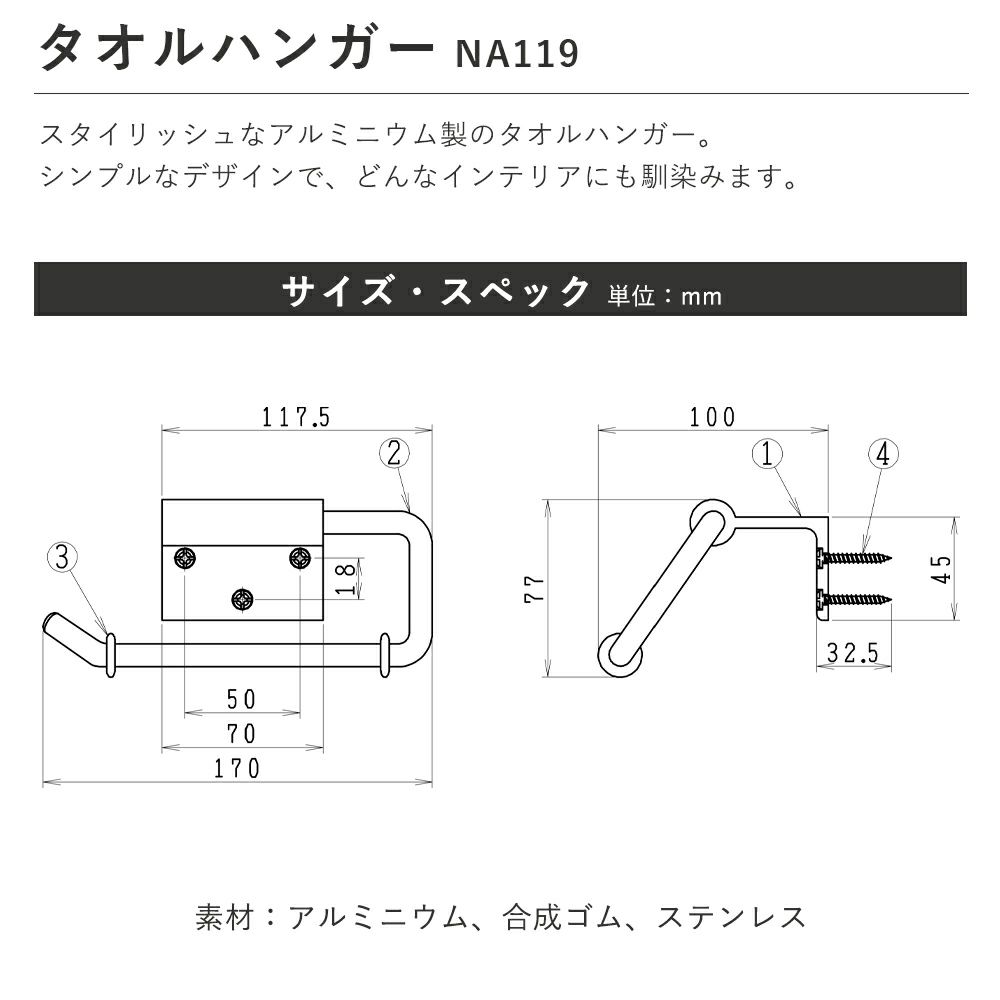 タオルハンガー NA119

スタイリッシュなアルミニウム製のタオルハンガー。
シンプルなデザインで、どんなインテリアにも馴染みます。

サイズ・スペック 単位：mm

117.5
②
③
18
50
70
170

100
①
④
77
45
32.5

素材：アルミニウム、合成ゴム、ステンレス