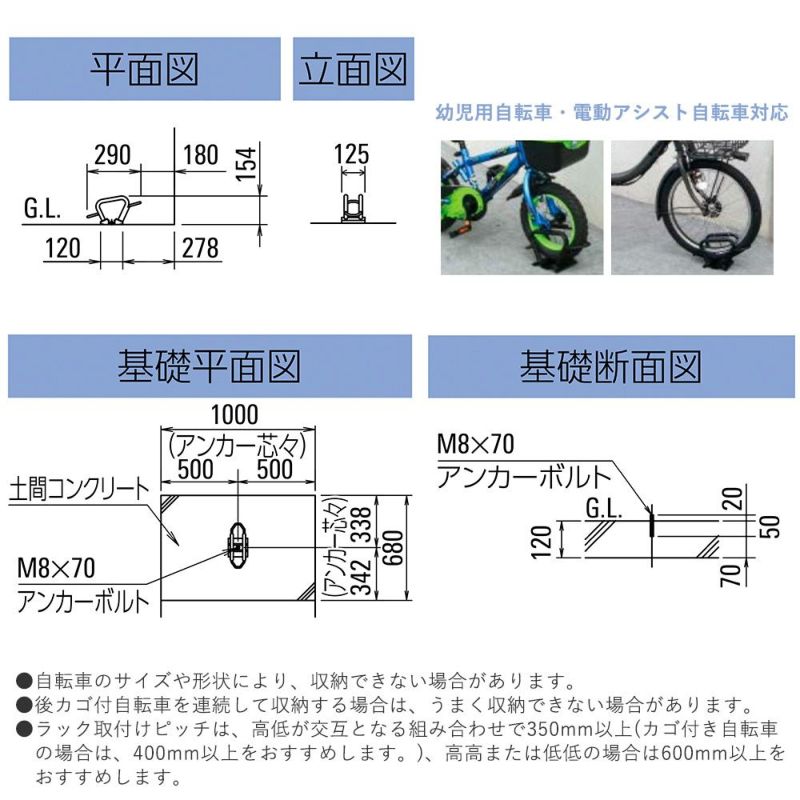 平面図

290
180
154
G.L.
120
278

立面図

125

幼児用自転車・電動アシスト自転車対応

基礎平面図

1000
(アンカー芯々)
500
500
土間コンクリート
M8×70
アンカーボルト
(アンカー芯々)
338
342
680

基礎断面図

M8×70
アンカーボルト
G.L.
120
20
50
70

●自転車のサイズや形状により、収納できない場合があります。
●後カゴ付自転車を連続して収納する場合は、うまく収納できない場合があります。
●ラック取付けピッチは、高低が交互となる組み合わせで350mm以上(カゴ付き自転車の場合は、400mm以上をおすすめします。)、高高または低低の場合は600mm以上をおすすめします。