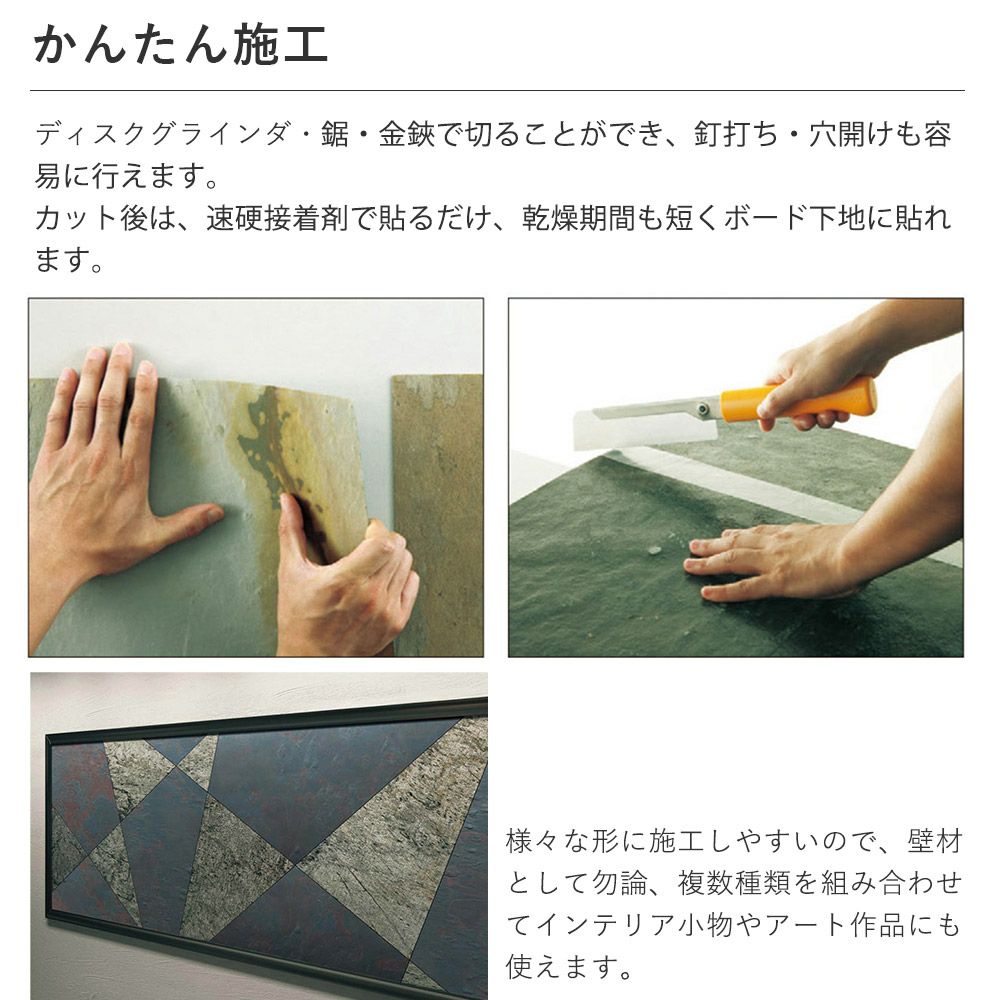 かんたん施工

ディスクグラインダ・鋸・金鋏で切ることができ、釘打ち・穴開けも容易に行えます。
カット後は、速硬接着剤で貼るだけ、乾燥期間も短くボード下地に貼れます。

様々な形に施工しやすいので、壁材として勿論、複数種類を組み合わせてインテリア小物やアート作品にも使えます。