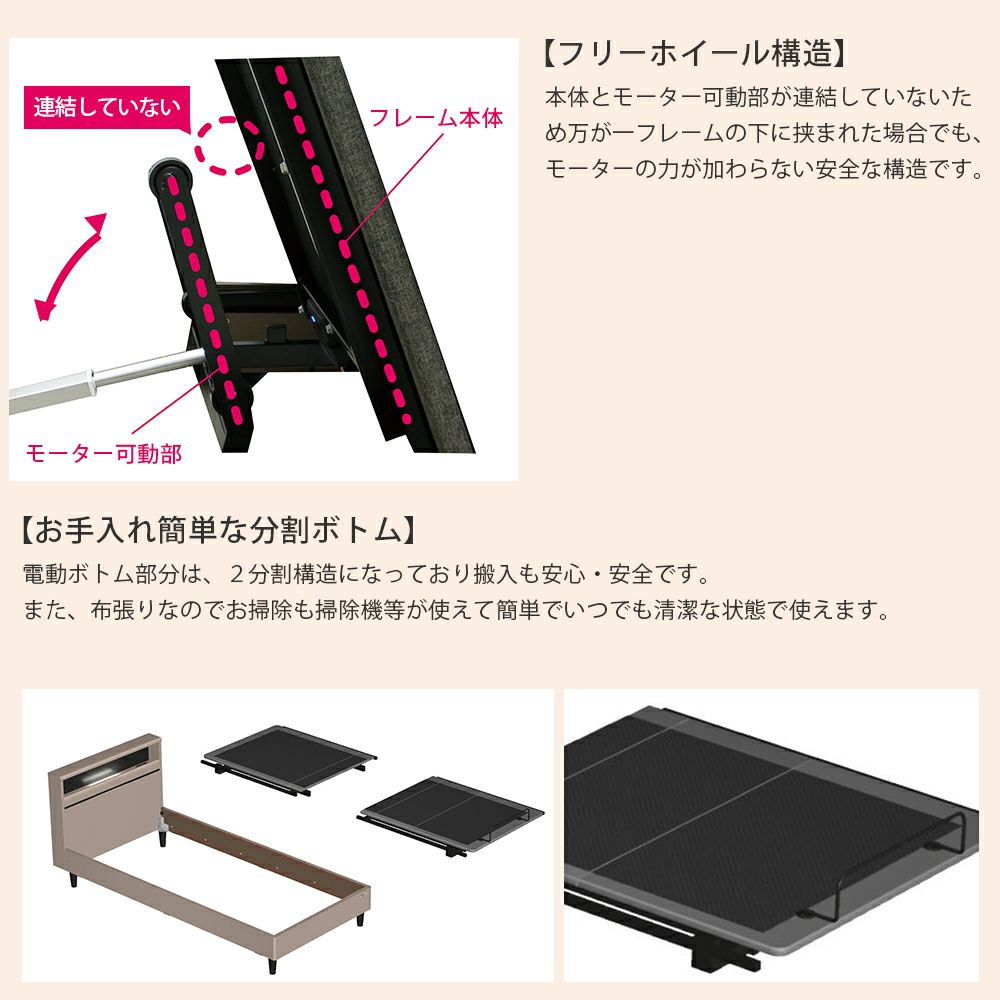 連結していない

フレーム本体

モーター可動部

【フリーホイール構造】

本体とモーター可動部が連結していないため万が一フレームの下に挟まれた場合でも、モーターの力が加わらない安全な構造です。

【お手入れ簡単な分割ボトム】

電動ボトム部分は、２分割構造になっており搬入も安心・安全です。
また、布張りなのでお掃除も掃除機等が使えて簡単でいつでも清潔な状態で使えます。