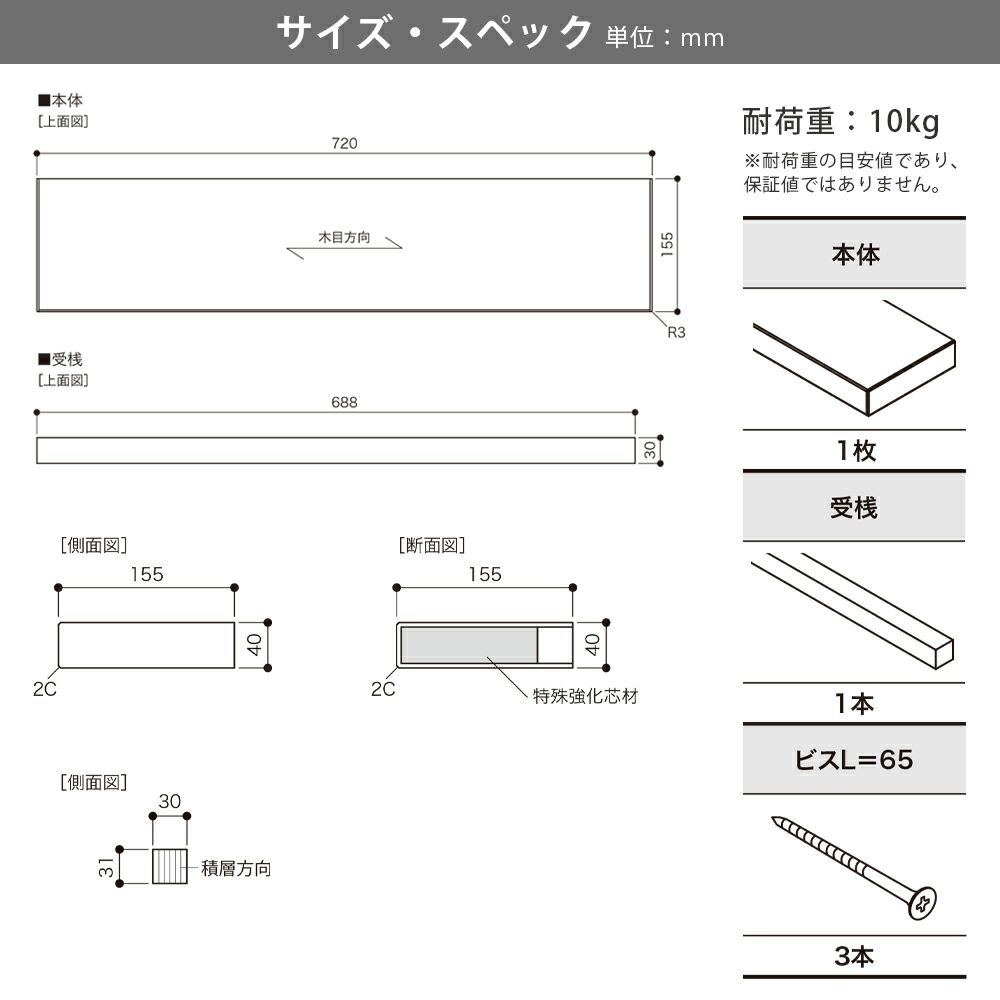 サイズ・スペック 単位：mm

■本体
［上面図］
720
木目方向
155
R3

■受桟
［上面図］
688
30

［側面図］
155
40
2C

［断面図］
155
40
2C
特殊強化芯材

［側面図］
30
31
積層方向

耐荷重：10kg
※耐荷重の目安値であり、保証値ではありません。

本体
1枚

受桟
1本

ビスL=65
3本