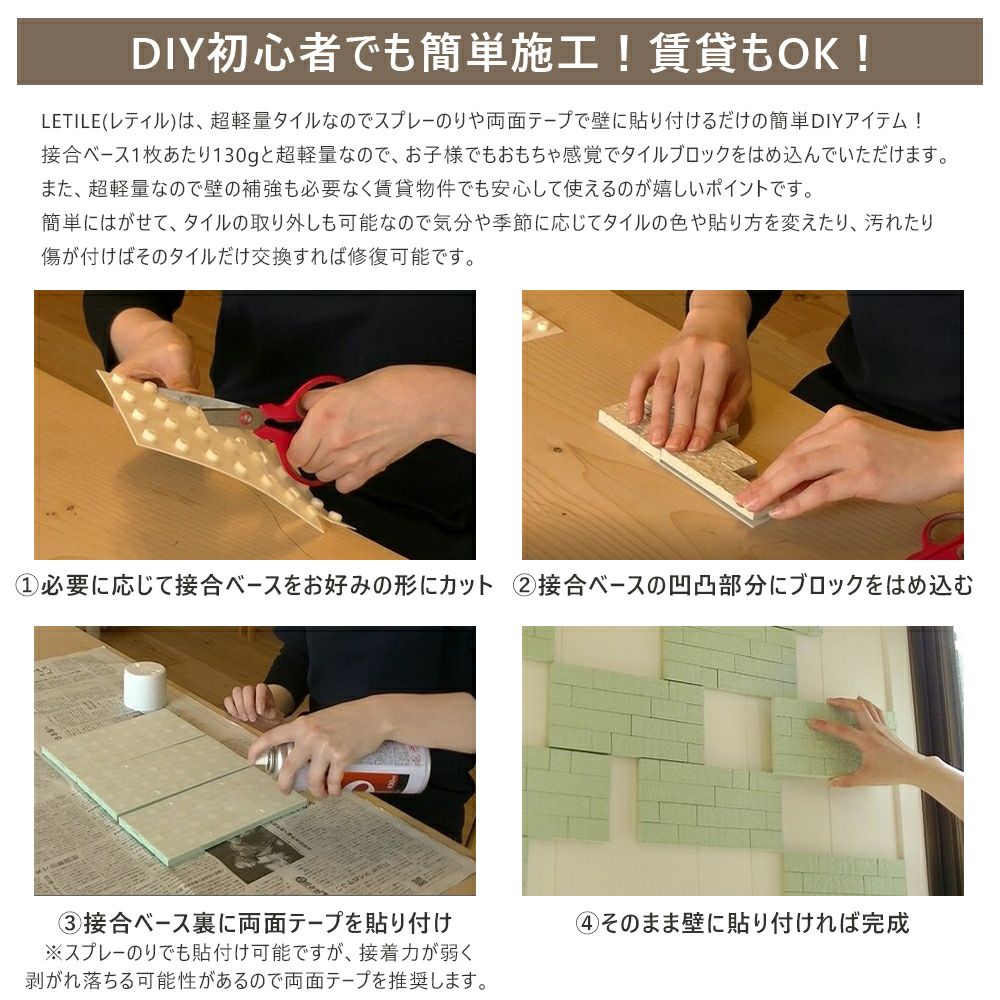 DIY初心者でも簡単施工！賃貸もOK！

LETILE(レティル)は、超軽量タイルなのでスプレーのりや両面テープで壁に貼り付けるだけの簡単DIYアイテム！
接合ベース1枚あたり130gと超軽量なので、お子様でもおもちゃ感覚でタイルブロックをはめ込んでいただけます。
また、超軽量なので壁の補強も必要なく賃貸物件でも安心して使えるのが嬉しいポイントです。
簡単にはがせて、タイルの取り外しも可能なので気分や季節に応じてタイルの色や貼り方を変えたり、汚れたり傷が付けばそのタイルだけ交換すれば修復可能です。

①必要に応じて接合ベースをお好みの形にカット

②接合ベースの凹凸部分にブロックをはめ込む

③接合ベース裏に両面テープを貼り付け
※スプレーのりでも貼付け可能ですが、接着力が弱く剥がれ落ちる可能性があるので両面テープを推奨します。

④そのまま壁に貼り付ければ完成