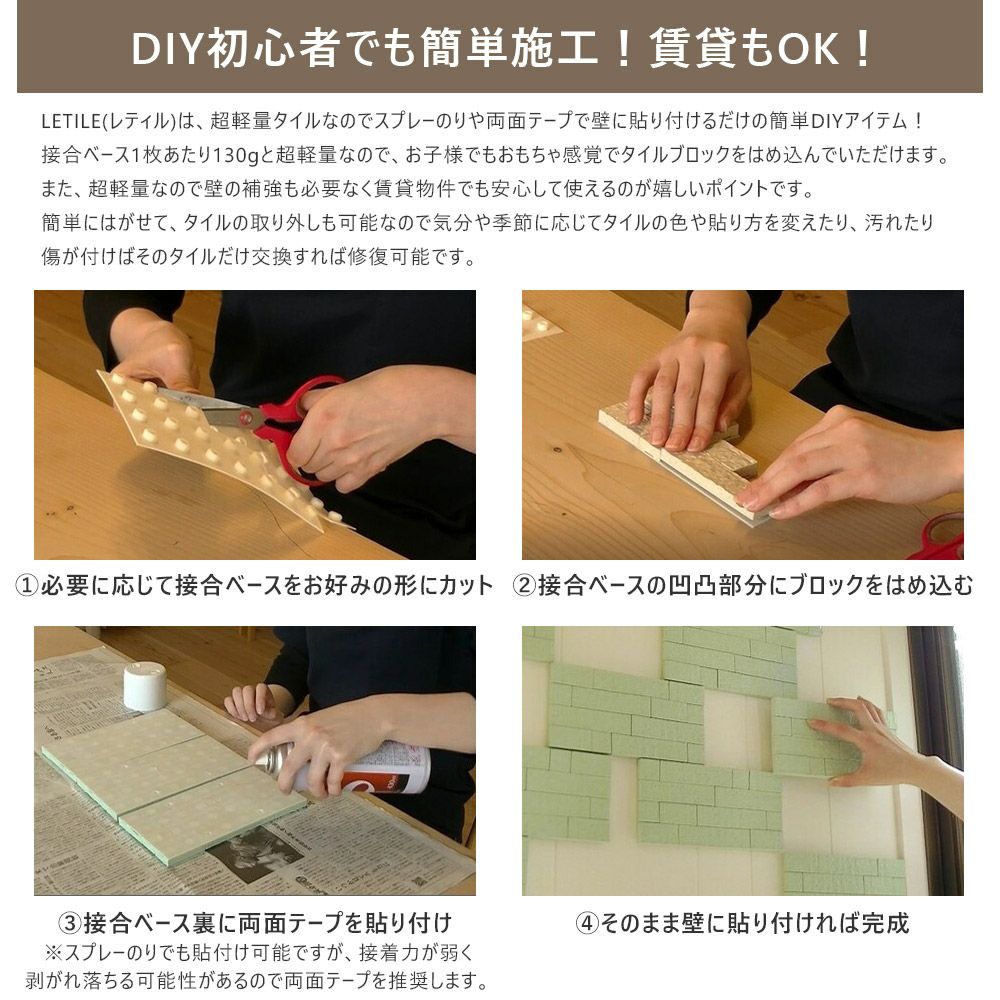 DIY初心者でも簡単施工！賃貸もOK！

LETILE(レティル)は、超軽量タイルなのでスプレーのりや両面テープで壁に貼り付けるだけの簡単DIYアイテム！
接合ベース1枚あたり130gと超軽量なので、お子様でもおもちゃ感覚でタイルブロックをはめ込んでいただけます。
また、超軽量なので壁の補強も必要なく賃貸物件でも安心して使えるのが嬉しいポイントです。
簡単にはがせて、タイルの取り外しも可能なので気分や季節に応じてタイルの色や貼り方を変えたり、汚れたり傷が付けばそのタイルだけ交換すれば修復可能です。

①必要に応じて接合ベースをお好みの形にカット

②接合ベースの凹凸部分にブロックをはめ込む

③接合ベース裏に両面テープを貼り付け
※スプレーのりでも貼付け可能ですが、接着力が弱く剥がれ落ちる可能性があるので両面テープを推奨します。

④そのまま壁に貼り付ければ完成