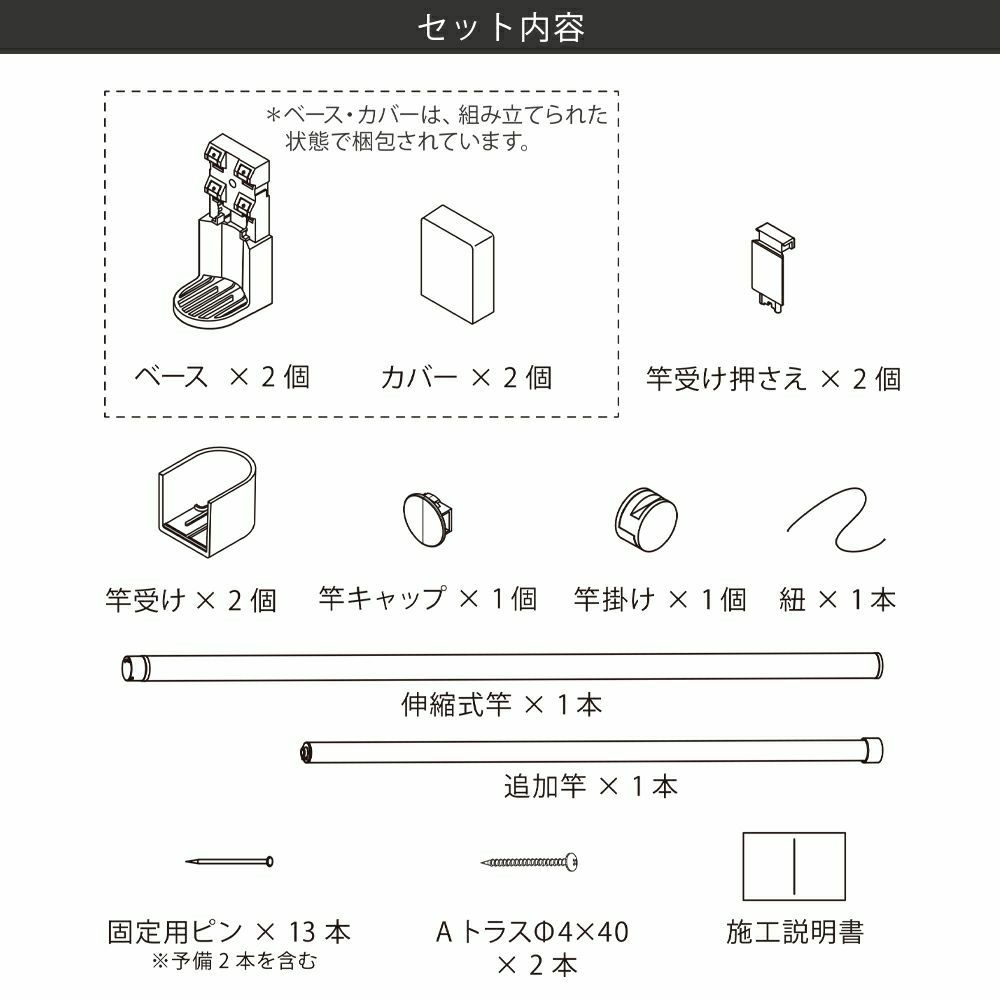 セット内容

＊ベース・カバーは、組み立てられた状態で梱包されています。

ベース　× 2 個

カバー × 2 個

竿受け押さえ × 2 個

竿受け × 2 個

竿キャップ × 1 個

竿掛け × 1 個

紐 × 1 本

伸縮式竿 × 1 本

追加竿 × 1 本

固定用ピン × 13 本
※予備 2 本を含む

A トラスΦ4×40
× 2 本

施工説明書