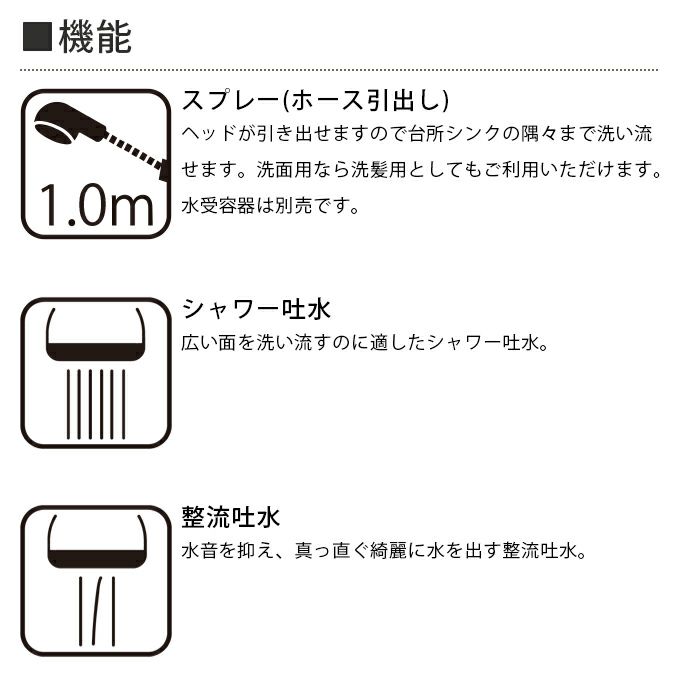 ■機能

1.0m

スプレー(ホース引出し)
ヘッドが引き出せますので台所シンクの隅々まで洗い流せます。洗面用なら洗髪用としてもご利用いただけます。水受容器は別売です。

シャワー吐水
広い面を洗い流すのに適したシャワー吐水。

整流吐水
水音を抑え、真っ直ぐ綺麗に水を出す整流吐水。