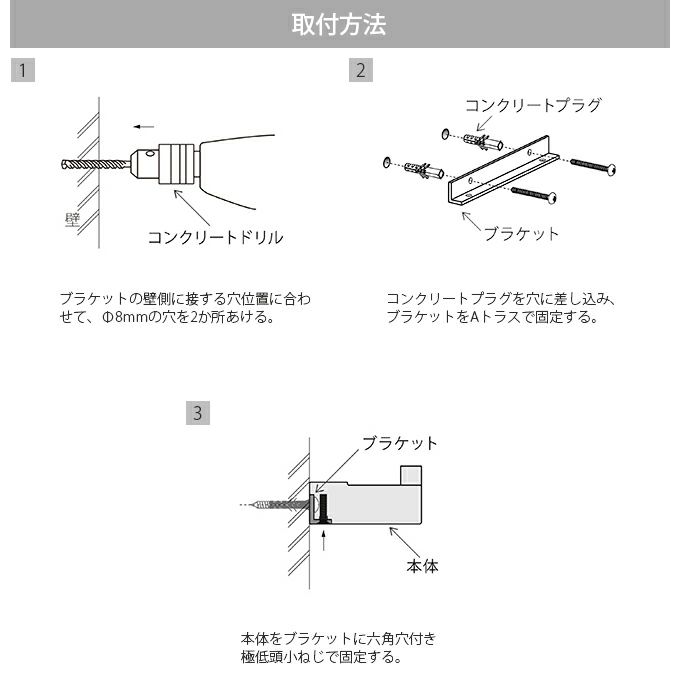 取付方法

1

壁

コンクリートドリル

ブラケットの壁側に接する穴位置に合わせて、Φ8mmの穴を2か所あける。

2

コンクリートプラグ

ブラケット

コンクリートプラグを穴に差し込み、ブラケットをAトラスで固定する。

3

ブラケット

本体

本体をブラケットに六角穴付き極低頭小ねじで固定する。